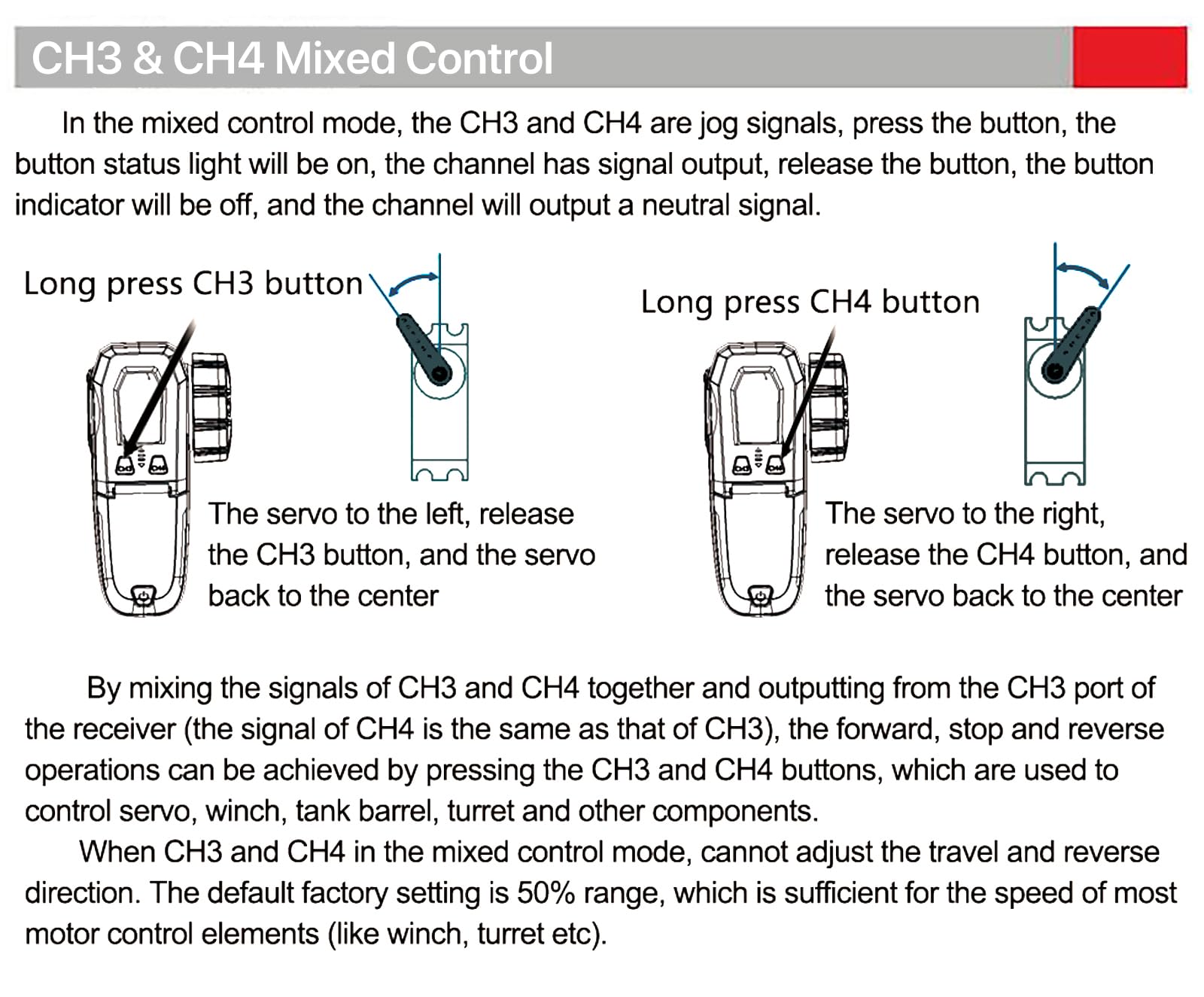 CH3 & CH4 Mixed Control

In the mixed control mode, the CH3 and CH4 are jog signals, press the button, the button status light will be on, the channel has signal output, release the button, the button indicator will be off, and the channel will output a neutral signal.

Long press CH3 button

The servo to the left, release the CH3 button, and the servo back to the center

Long press CH4 button

The servo to the right, release the CH4 button, and the servo back to the center

By mixing the signals of CH3 and CH4 together and outputting from the CH3 port of the receiver (the signal of CH4 is the same as that of CH3), the forward, stop and reverse operations can be achieved by pressing the CH3 and CH4 buttons, which are used to control servo, winch, tank barrel, turret and other components.

When CH3 and CH4 in the mixed control mode, cannot adjust the travel and reverse direction. The default factory setting is 50% range, which is sufficient for the speed of most motor control elements (like winch, turret etc).