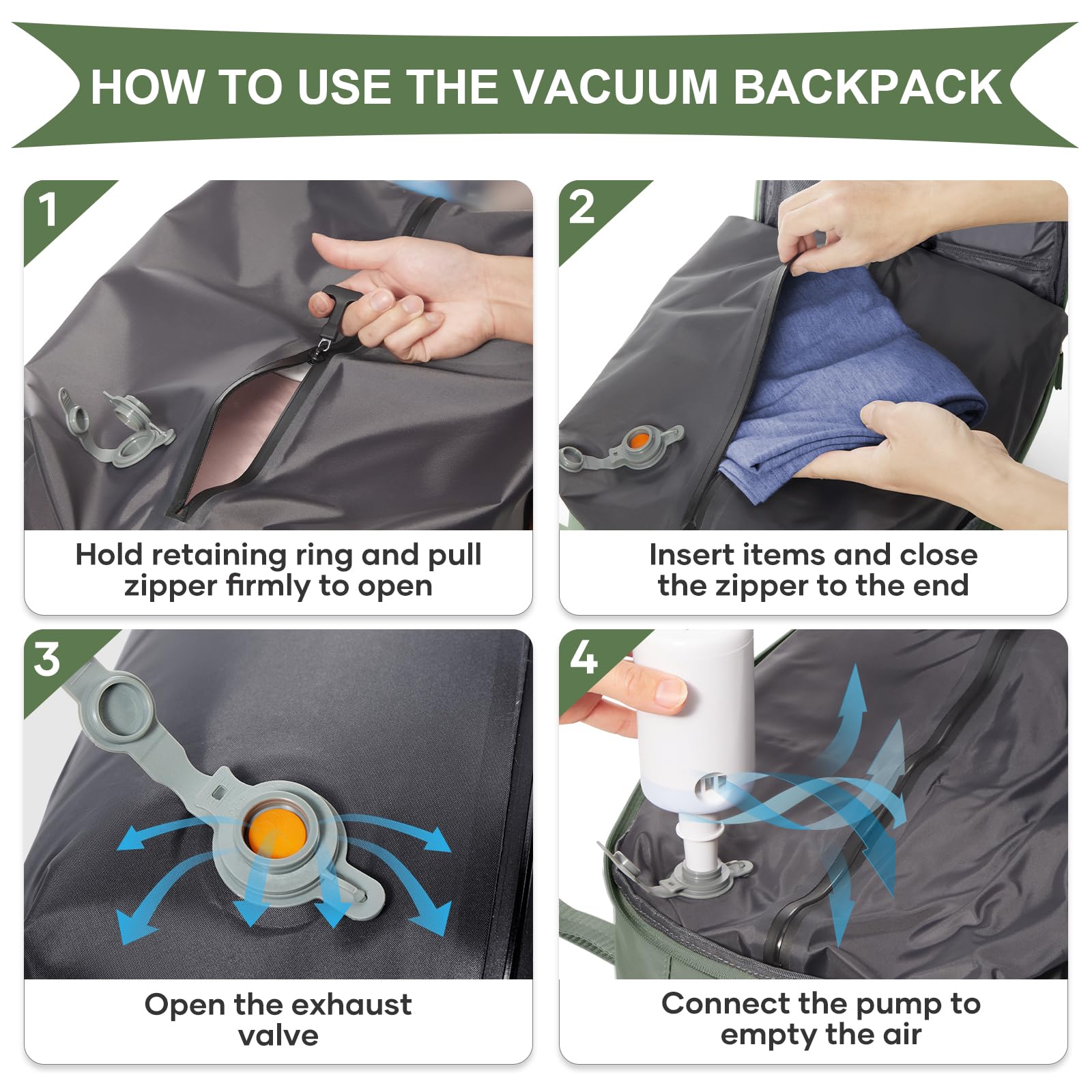 HOW TO USE THE VACUUM BACKPACK

1

Hold retaining ring and pull zipper firmly to open

2

Insert items and close the zipper to the end

3

Open the exhaust valve

4

Connect the pump to empty the air