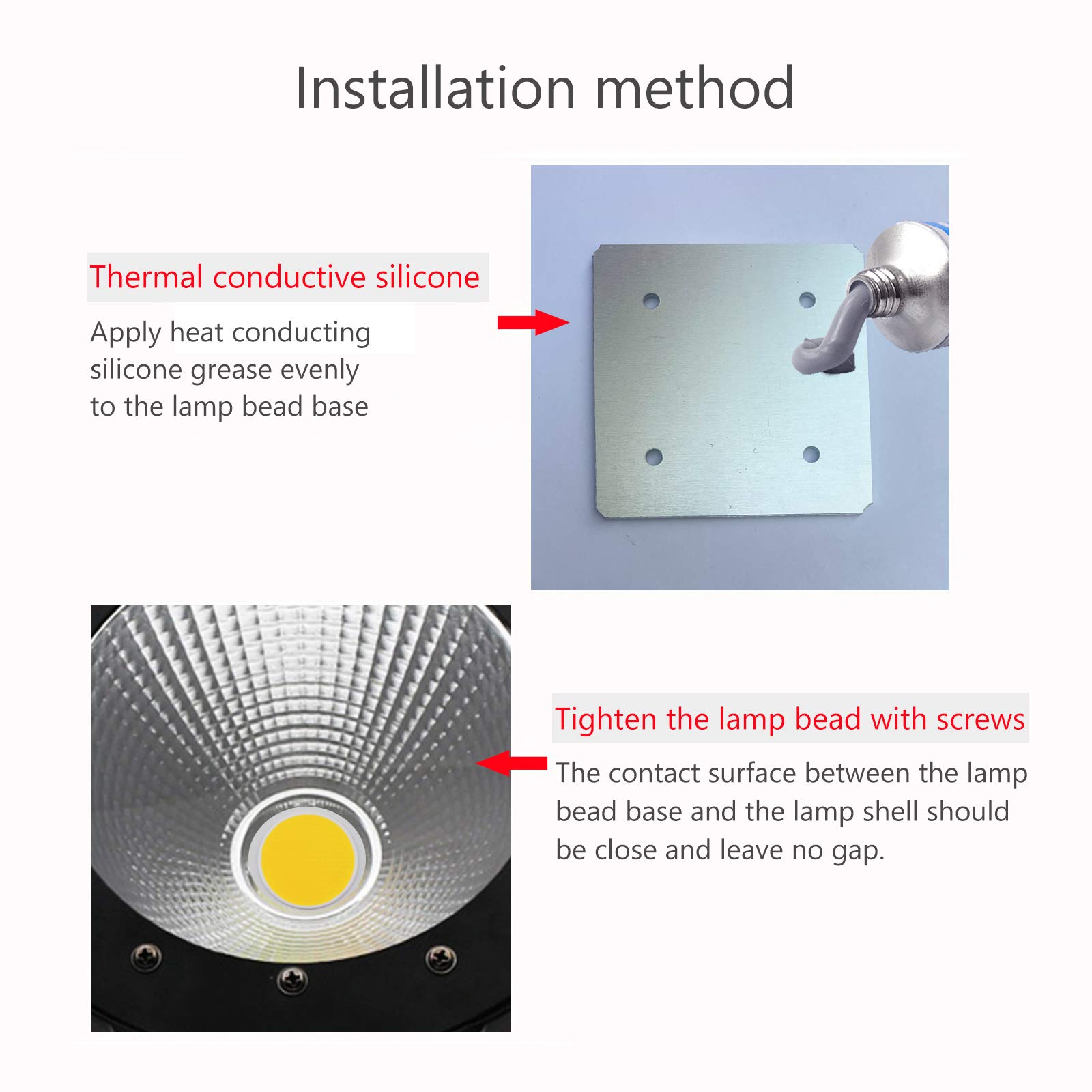 Installation method

Thermal conductive silicone

Apply heat conducting silicone grease evenly to the lamp bead base

Tighten the lamp bead with screws

The contact surface between the lamp bead base and the lamp shell should be close and leave no gap.