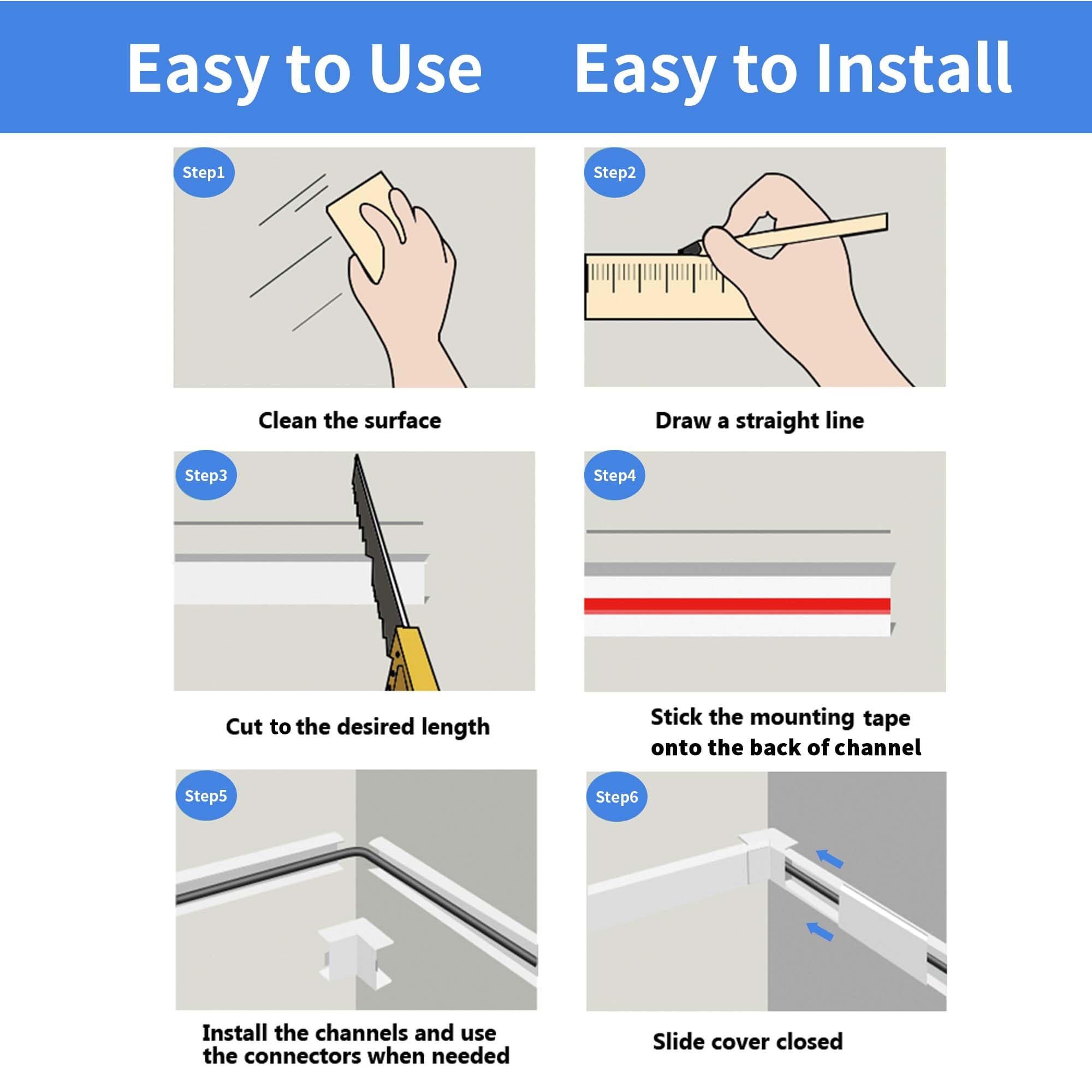 Easy to Use Easy to Install

Step1

Clean the surface

Step2

Draw a straight line

Step3

Cut to the desired length

Step4

Stick the mounting tape onto the back of channel

Step5

Install the channels and use the connectors when needed

Step6

Slide cover closed