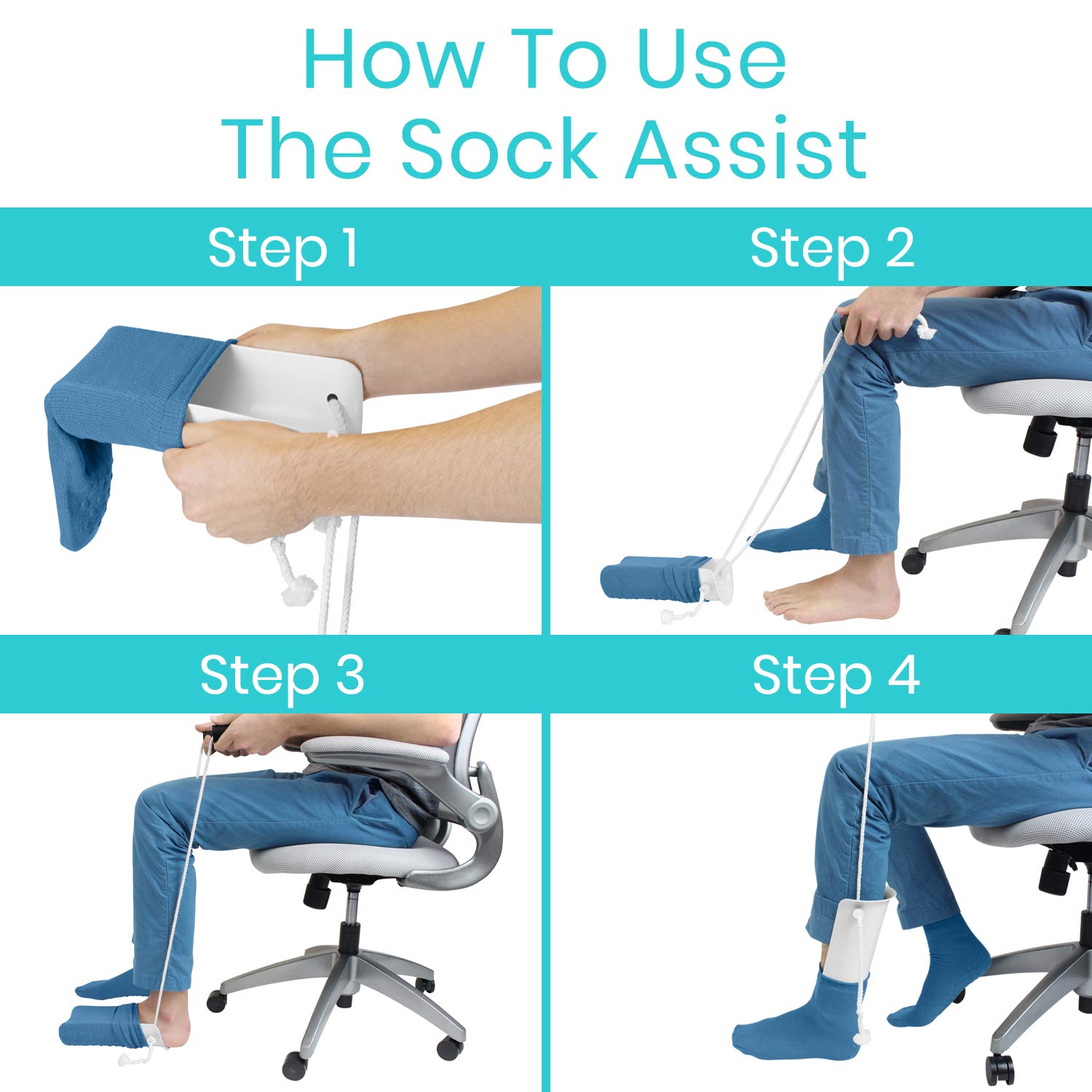 How To Use
The Sock Assist

Step 1

Step 2

Step 3

Step 4