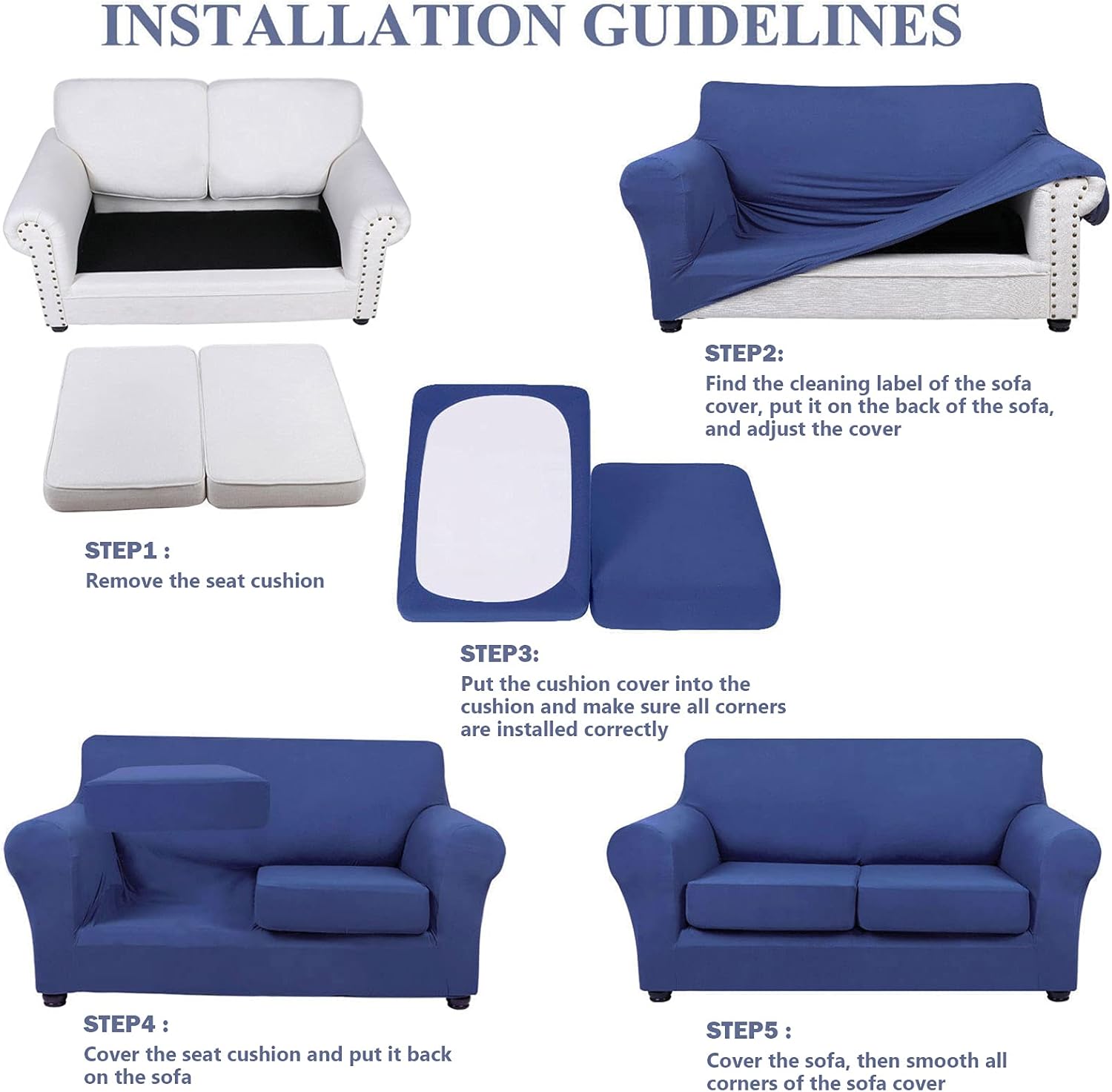 INSTALLATION GUIDELINES

STEP1 :
Remove the seat cushion

STEP2:
Find the cleaning label of the sofa cover, put it on the back of the sofa, and adjust the cover

STEP3:
Put the cushion cover into the cushion and make sure all corners are installed correctly

STEP4 :
Cover the seat cushion and put it back on the sofa

STEP5 :
Cover the sofa, then smooth all corners of the sofa cover