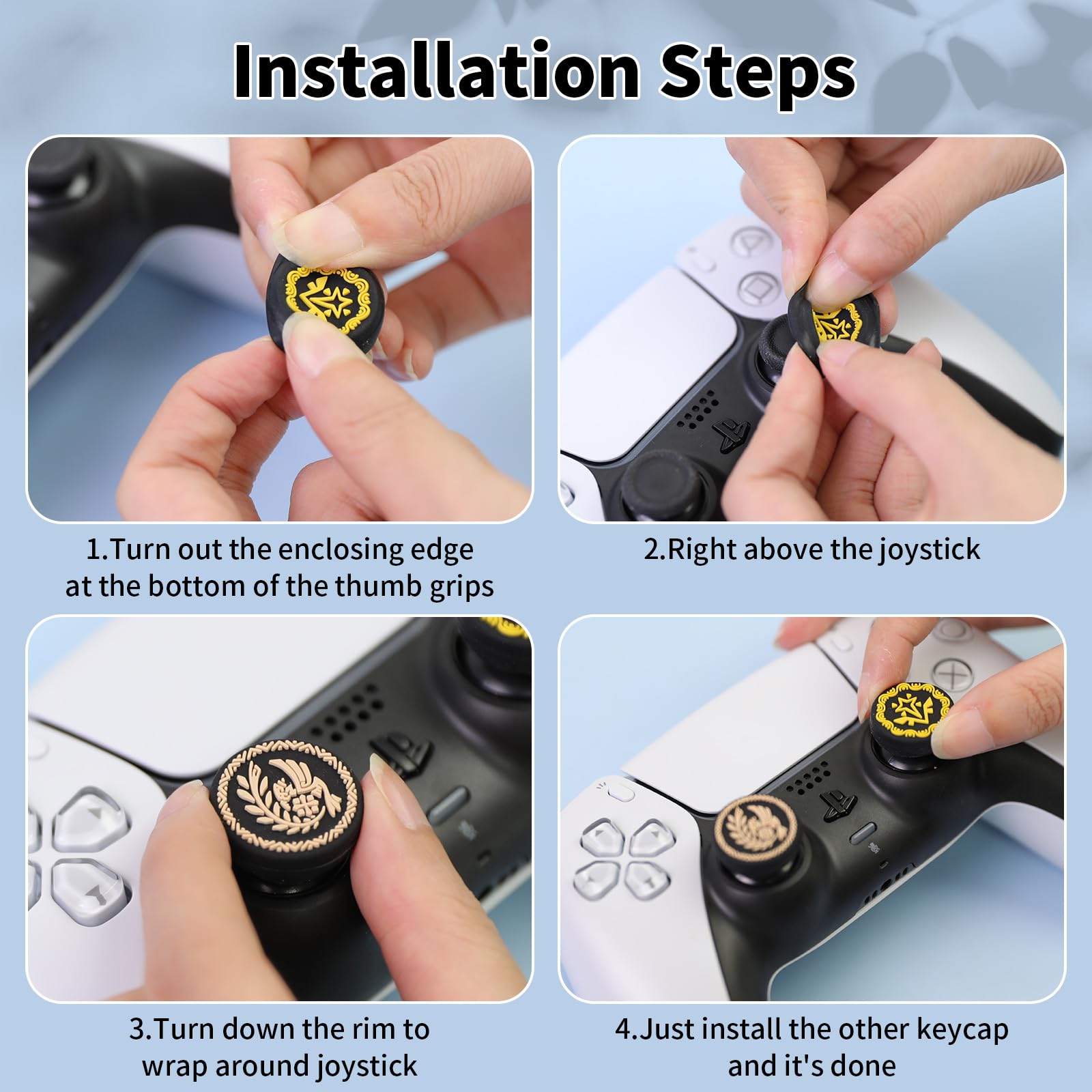 Installation Steps

1.Turn out the enclosing edge at the bottom of the thumb grips

2.Right above the joystick

3.Turn down the rim to wrap around joystick

4.Just install the other keycap and it's done