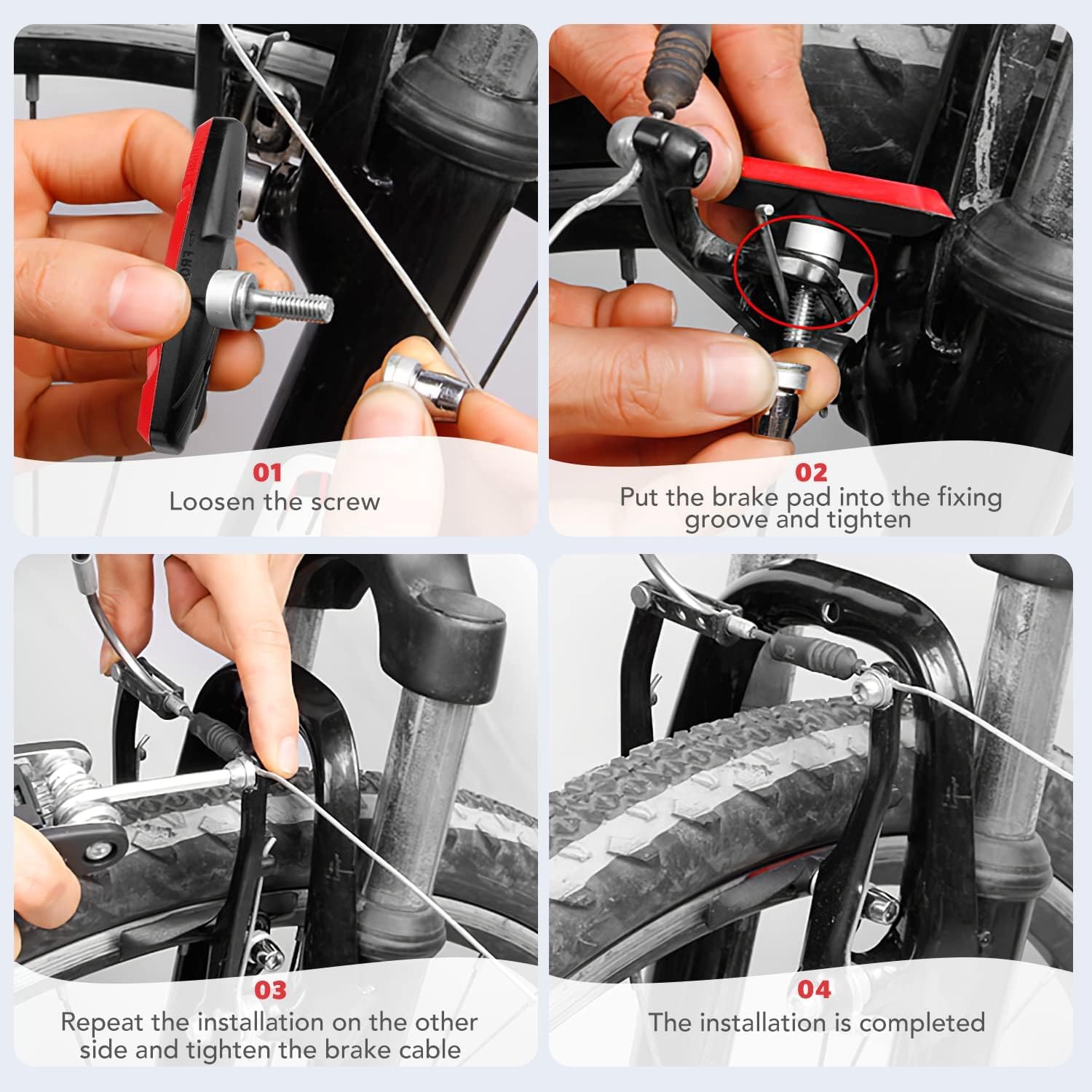 01
Loosen the screw

02
Put the brake pad into the fixing groove and tighten

03
Repeat the installation on the other side and tighten the brake cable

04
The installation is completed