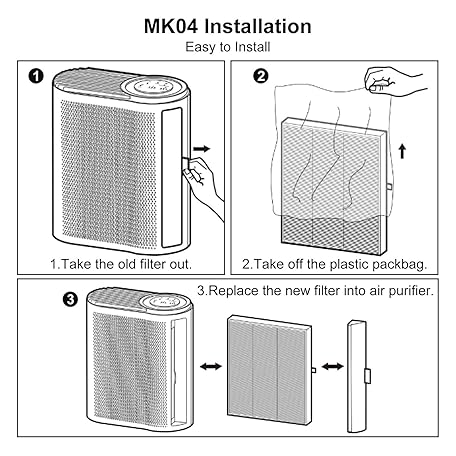 MK04 Installation
Easy to Install

1
1.Take the old filter out.

2
2.Take off the plastic packbag.

3
3.Replace the new filter into air purifier.