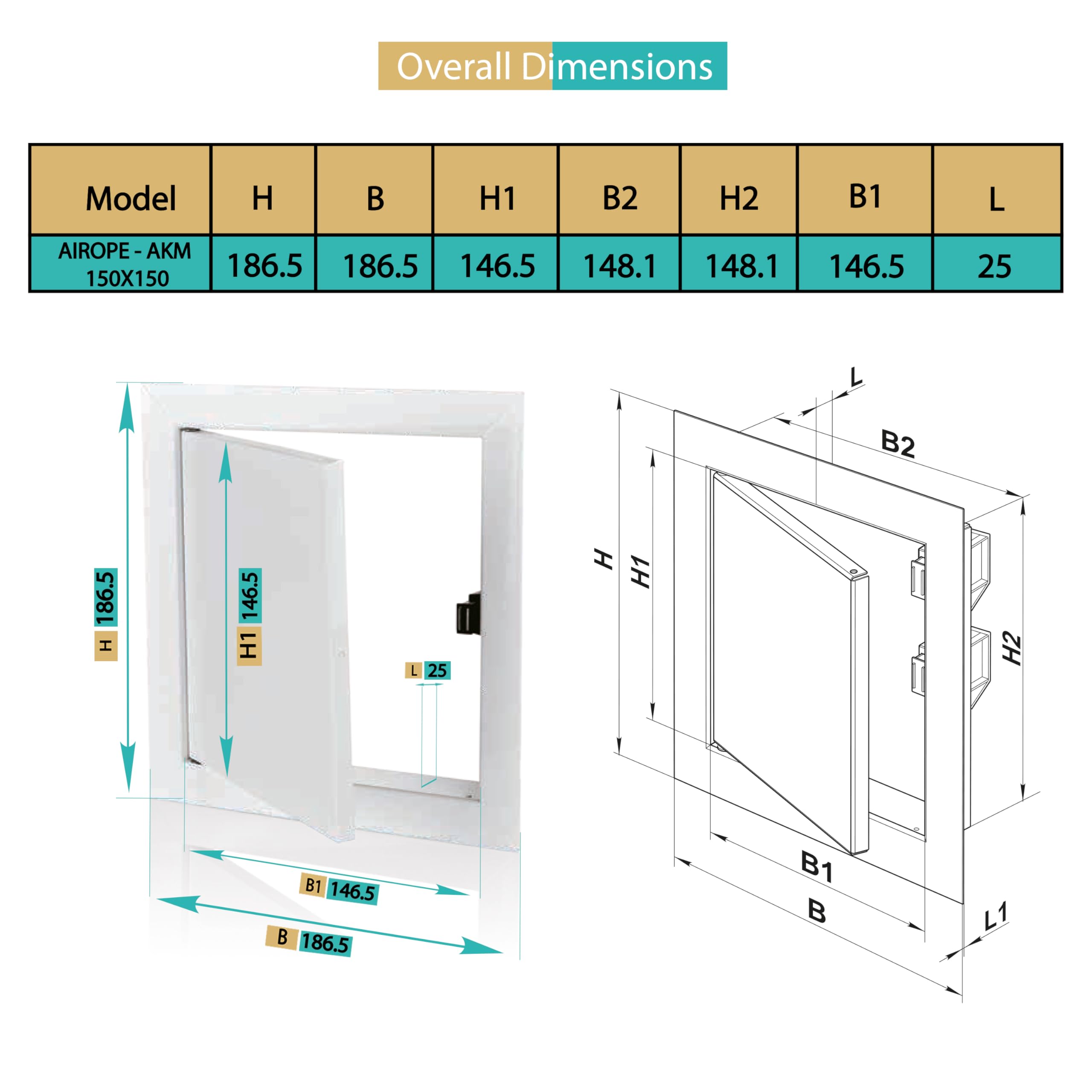 Overall Dimensions

| Model | H | B | H1 | B2 | H2 | B1 | L |
|---|---|---|---|---|---|---|---|
| AIROPE - AKM 150X150 | 186.5 | 186.5 | 146.5 | 148.1 | 148.1 | 146.5 | 25 |

H 186.5
H1 146.5
L 25
B1 146.5
B 186.5

L
B2
H
H1
H2
B1
B
L1