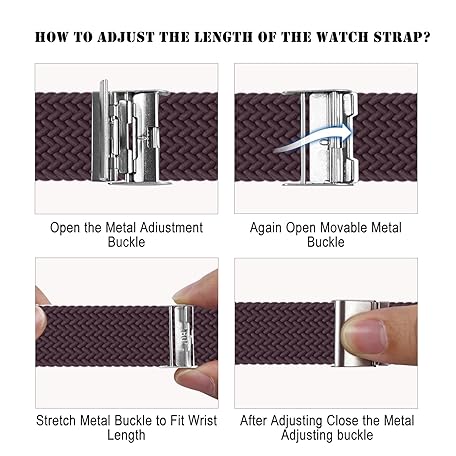 HOW TO ADJUST THE LENGTH OF THE WATCH STRAP?

Open the Metal Adiustment Buckle

Again Open Movable Metal Buckle

Stretch Metal Buckle to Fit Wrist Length

After Adjusting Close the Metal Adjusting buckle