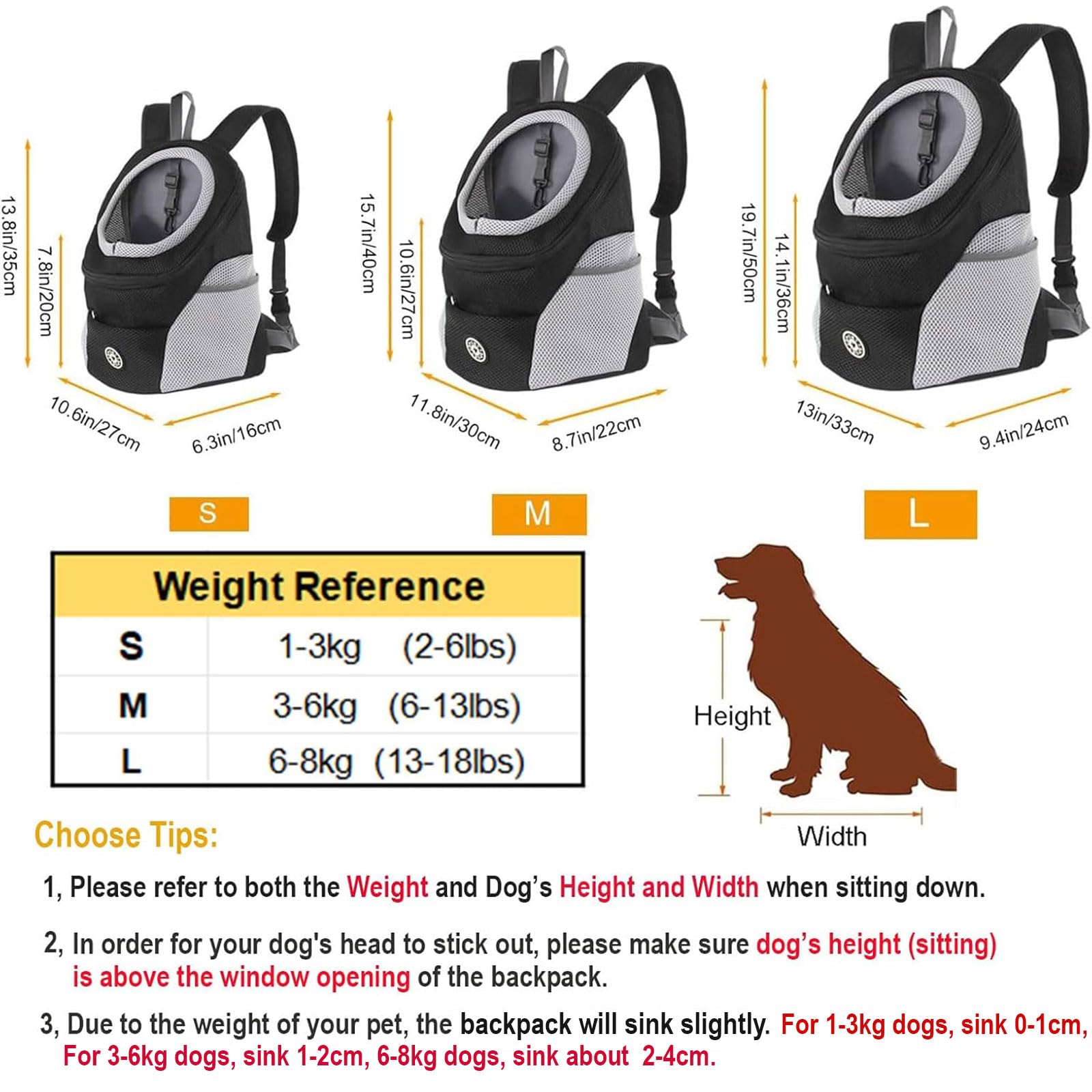 13.8in/35cm
7.8in/20cm
10.6in/27cm
6.3in/16cm

15.7in/40cm
10.6in/27cm
11.8in/30cm
8.7in/22cm

19.7in/50cm
14.1in/36cm
13in/33cm
9.4in/24cm

S

M

L

| Weight Reference | |
|---|---|
| S | 1-3kg (2-6lbs) |
| M | 3-6kg (6-13lbs) |
| L | 6-8kg (13-18lbs) |

Height

Width

Choose Tips:

1, Please refer to both the Weight and Dog's Height and Width when sitting down.

2, In order for your dog's head to stick out, please make sure dog's height (sitting) is above the window opening of the backpack.

3, Due to the weight of your pet, the backpack will sink slightly. For 1-3kg dogs, sink 0-1cm, For 3-6kg dogs, sink 1-2cm, 6-8kg dogs, sink about 2-4cm.