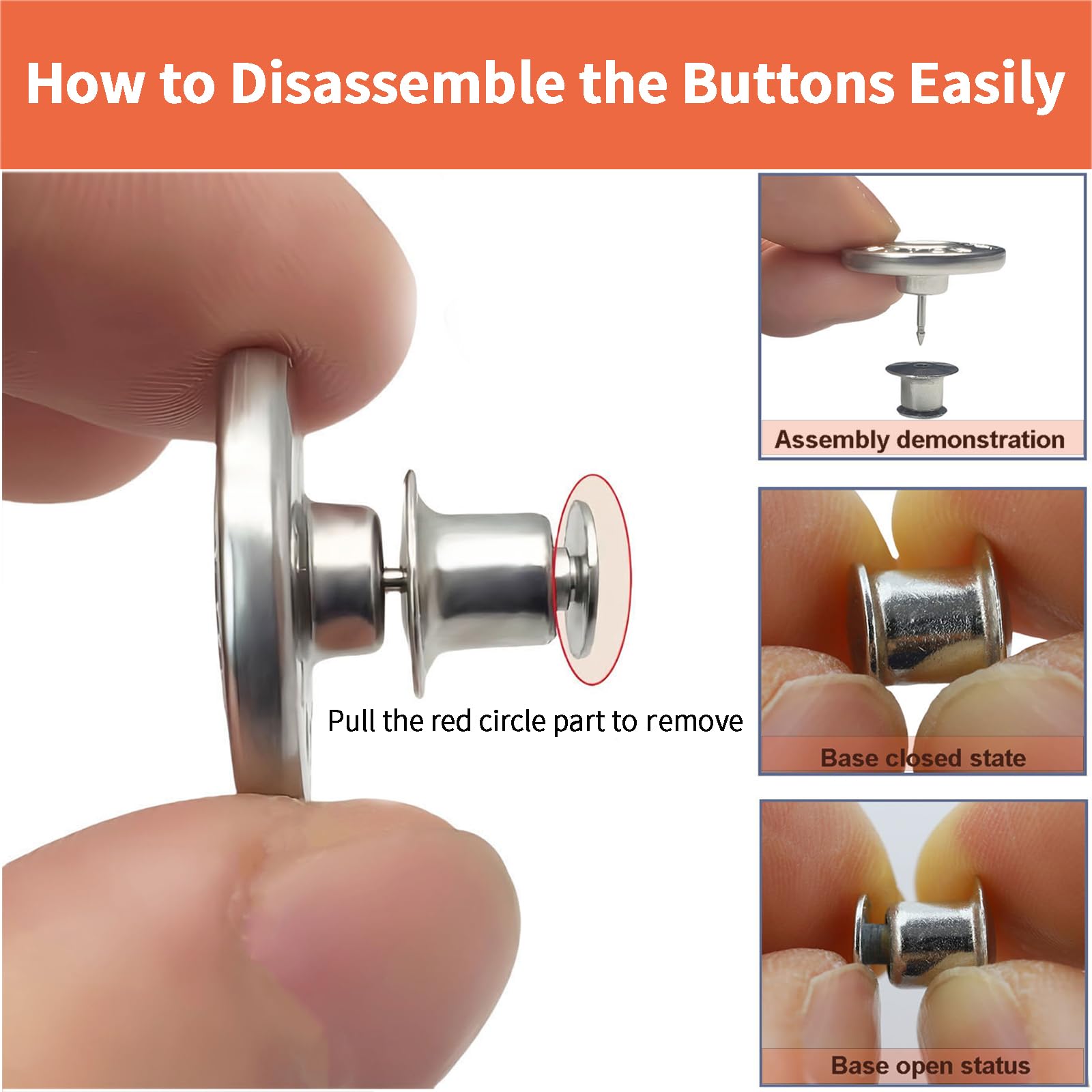 How to Disassemble the Buttons Easily

Pull the red circle part to remove

Assembly demonstration

Base closed state

Base open status