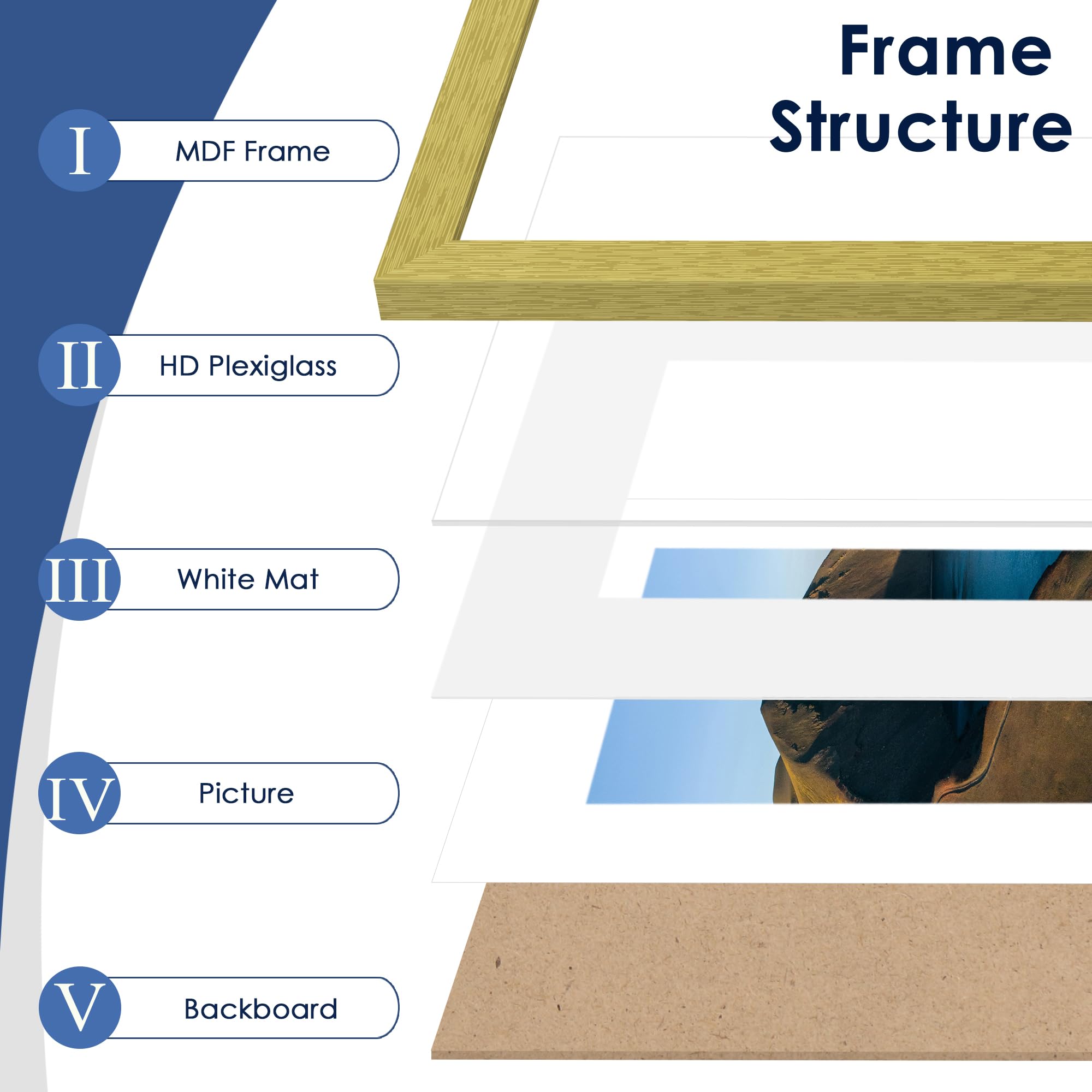 Frame Structure

I MDF Frame

II HD Plexiglass

III White Mat

IV Picture

V Backboard