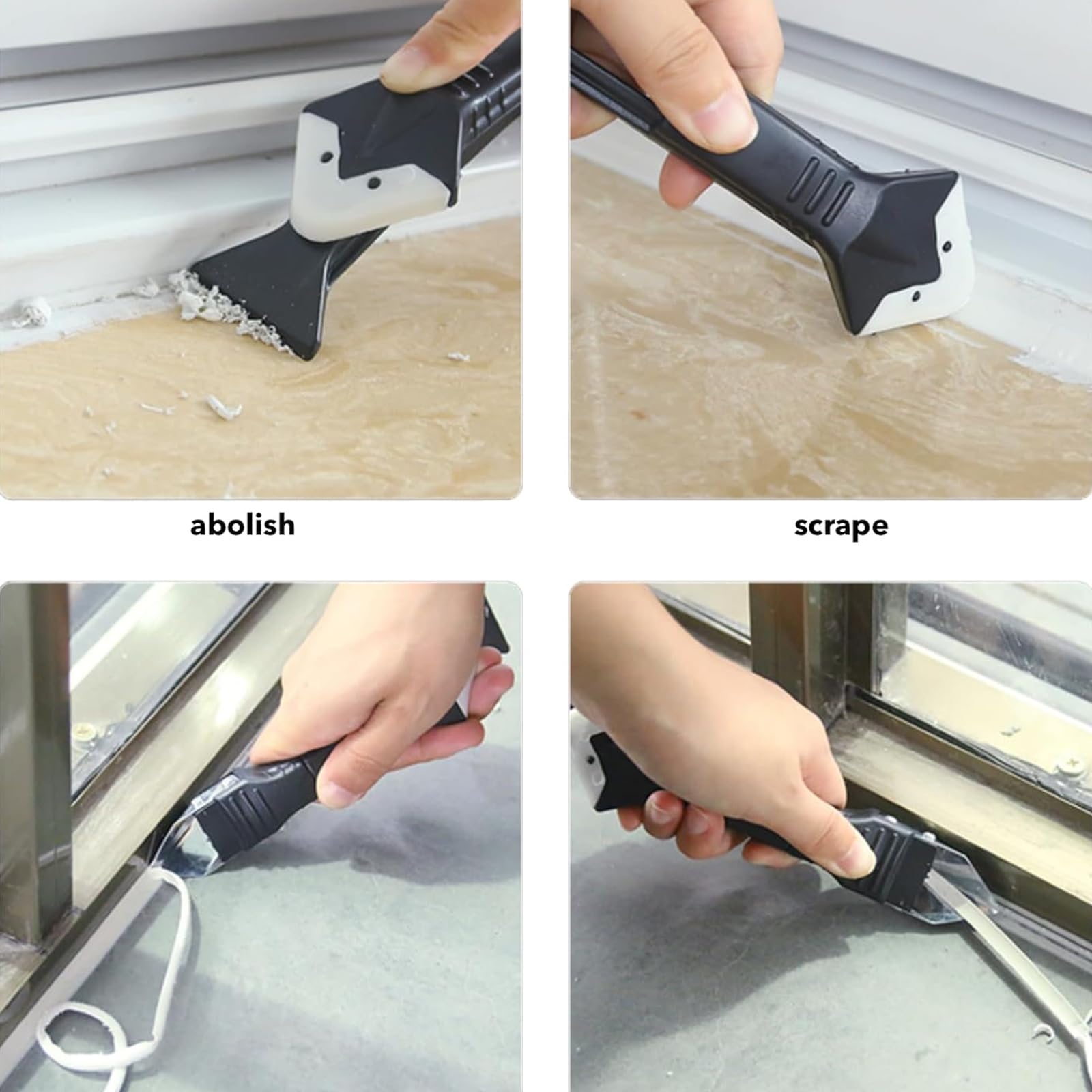 abolish

scrape