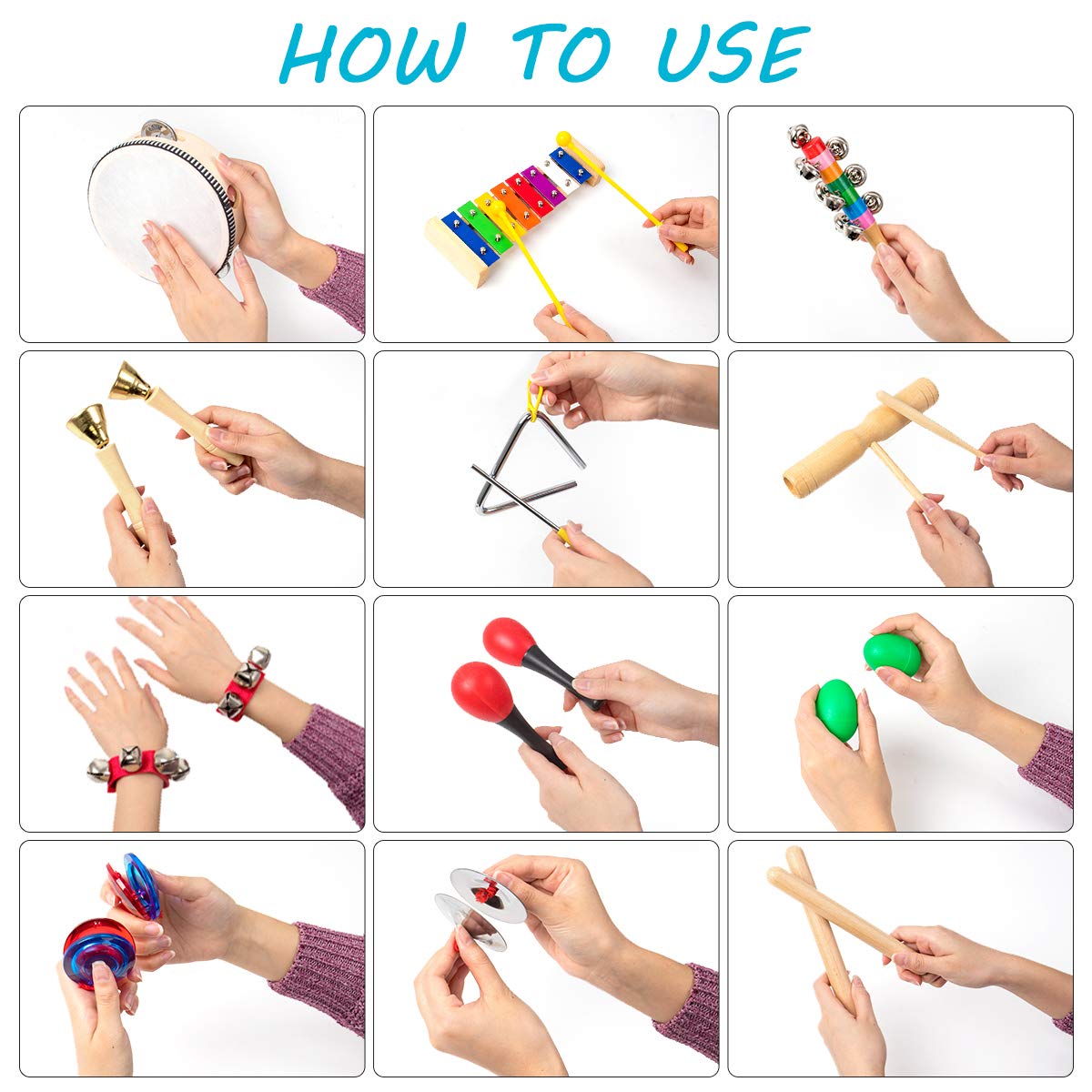 HOW TO USE