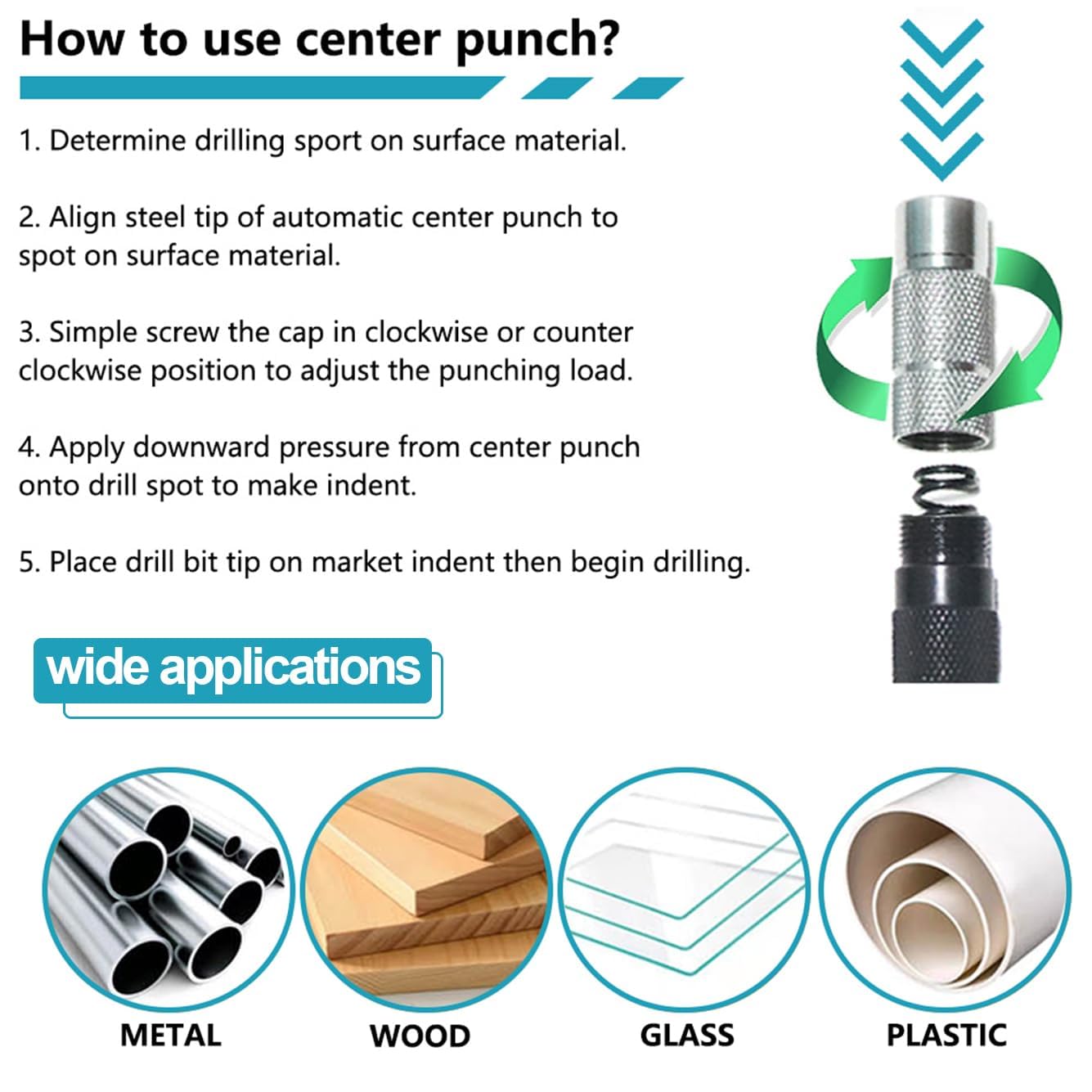 How to use center punch?

1. Determine drilling sport on surface material.

2. Align steel tip of automatic center punch to spot on surface material.

3. Simple screw the cap in clockwise or counter clockwise position to adjust the punching load.

4. Apply downward pressure from center punch onto drill spot to make indent.

5. Place drill bit tip on market indent then begin drilling.

wide applications

METAL

WOOD

GLASS

PLASTIC