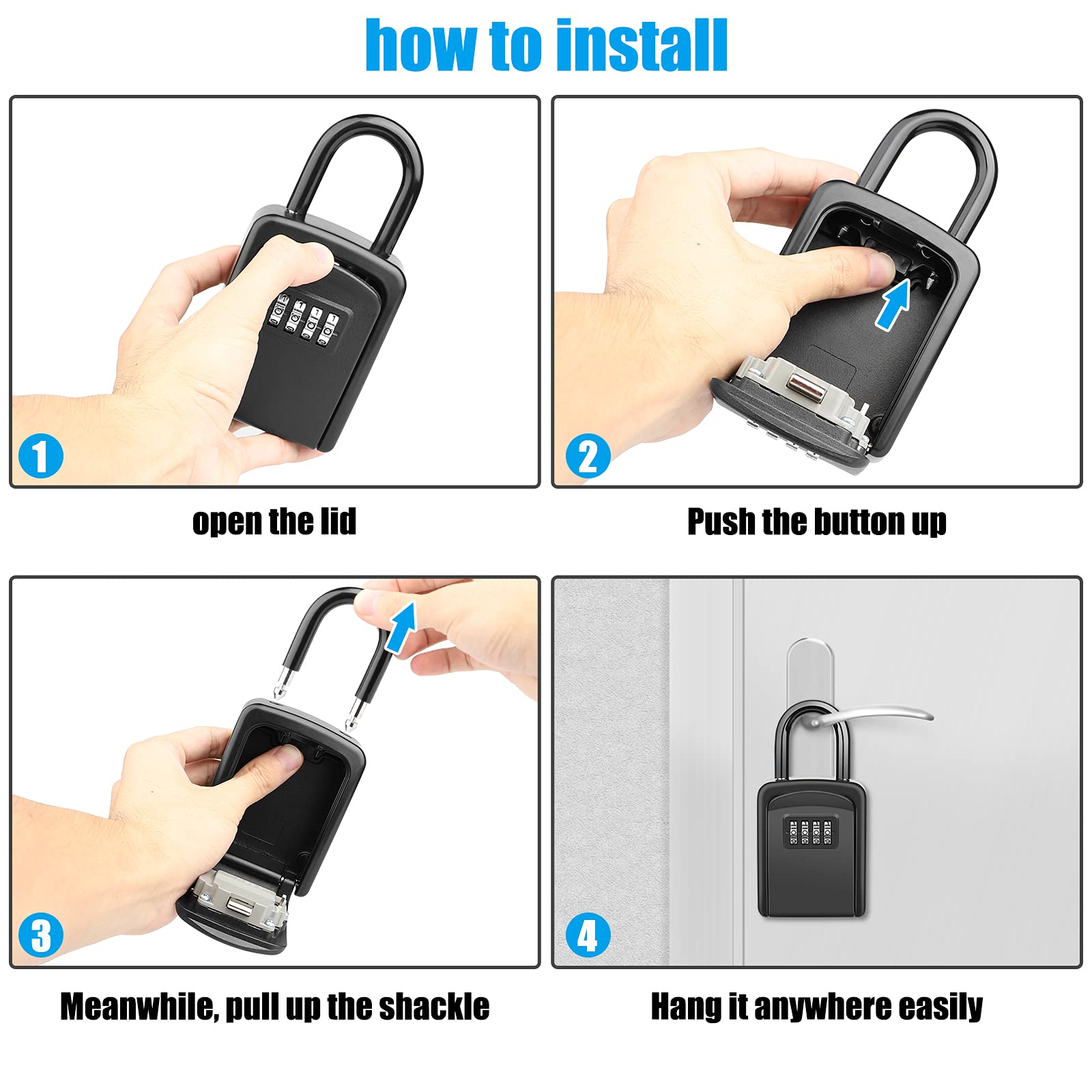 how to install

1

open the lid

2

Push the button up

3

Meanwhile, pull up the shackle

4

Hang it anywhere easily