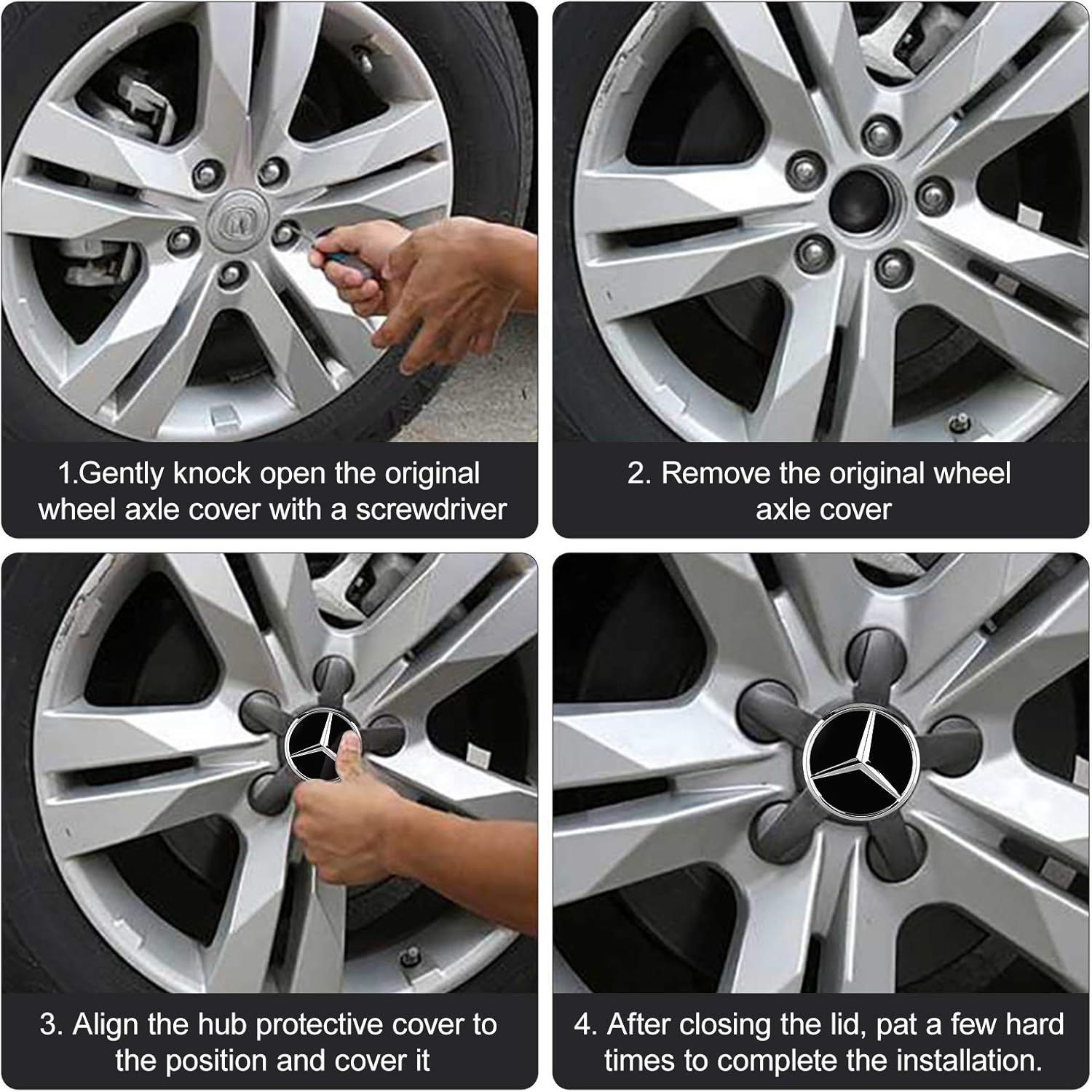 1.Gently knock open the original wheel axle cover with a screwdriver

2. Remove the original wheel axle cover

3. Align the hub protective cover to the position and cover it

4. After closing the lid, pat a few hard times to complete the installation.