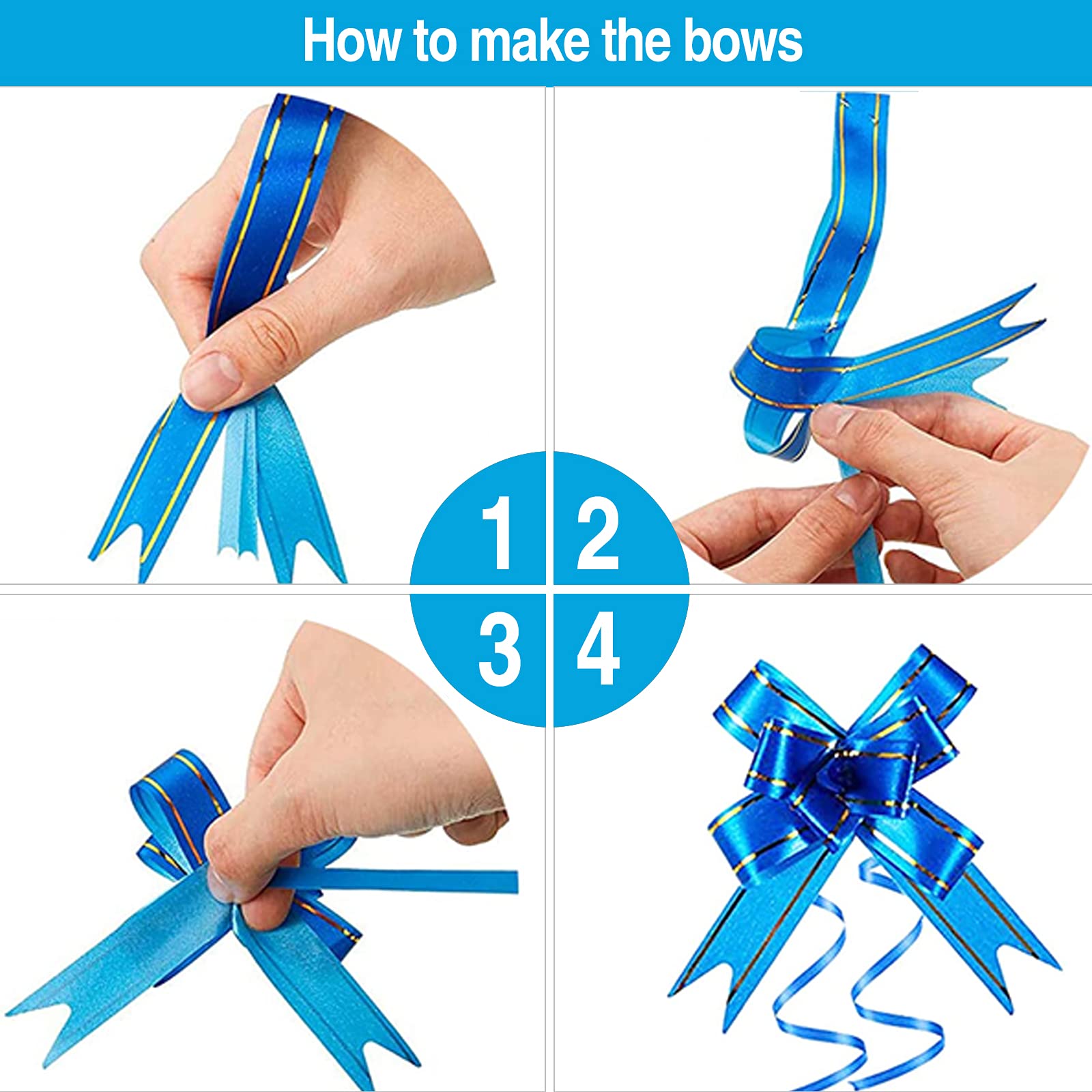 How to make the bows

1
2
3
4