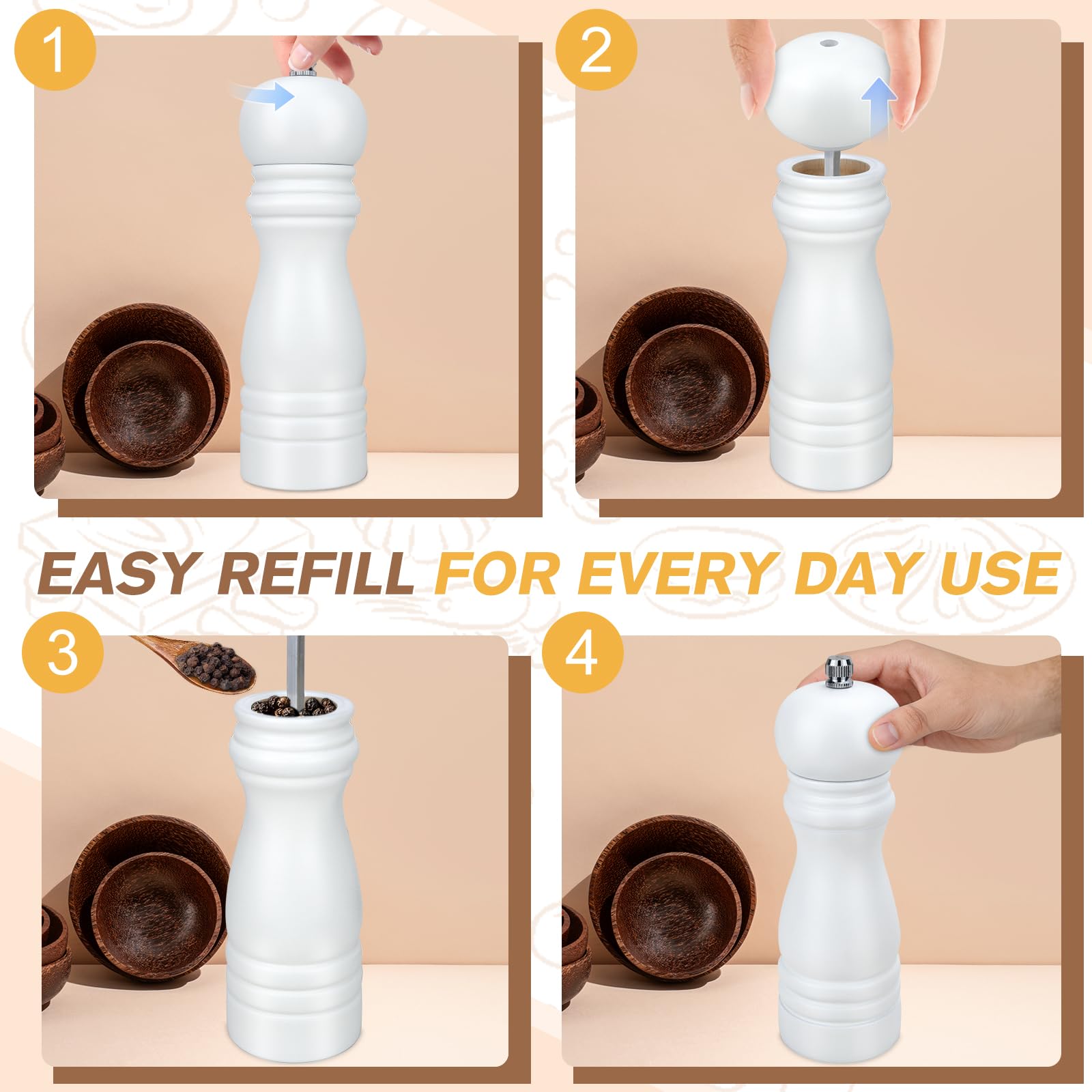 1

2

EASY REFILL FOR EVERY DAY USE

3

4