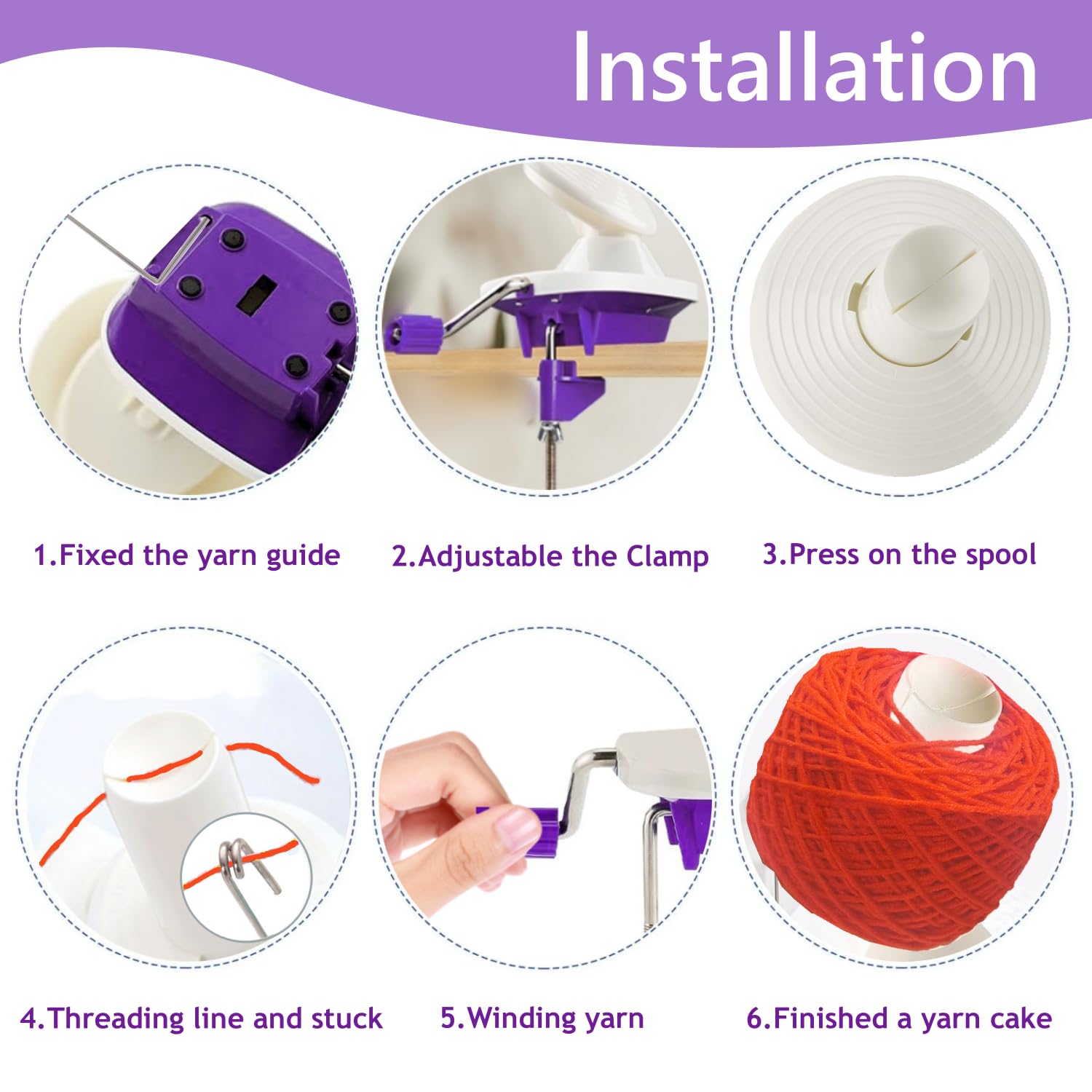 Installation

1.Fixed the yarn guide

2.Adjustable the Clamp

3.Press on the spool

4.Threading line and stuck

5.Winding yarn

6.Finished a yarn cake