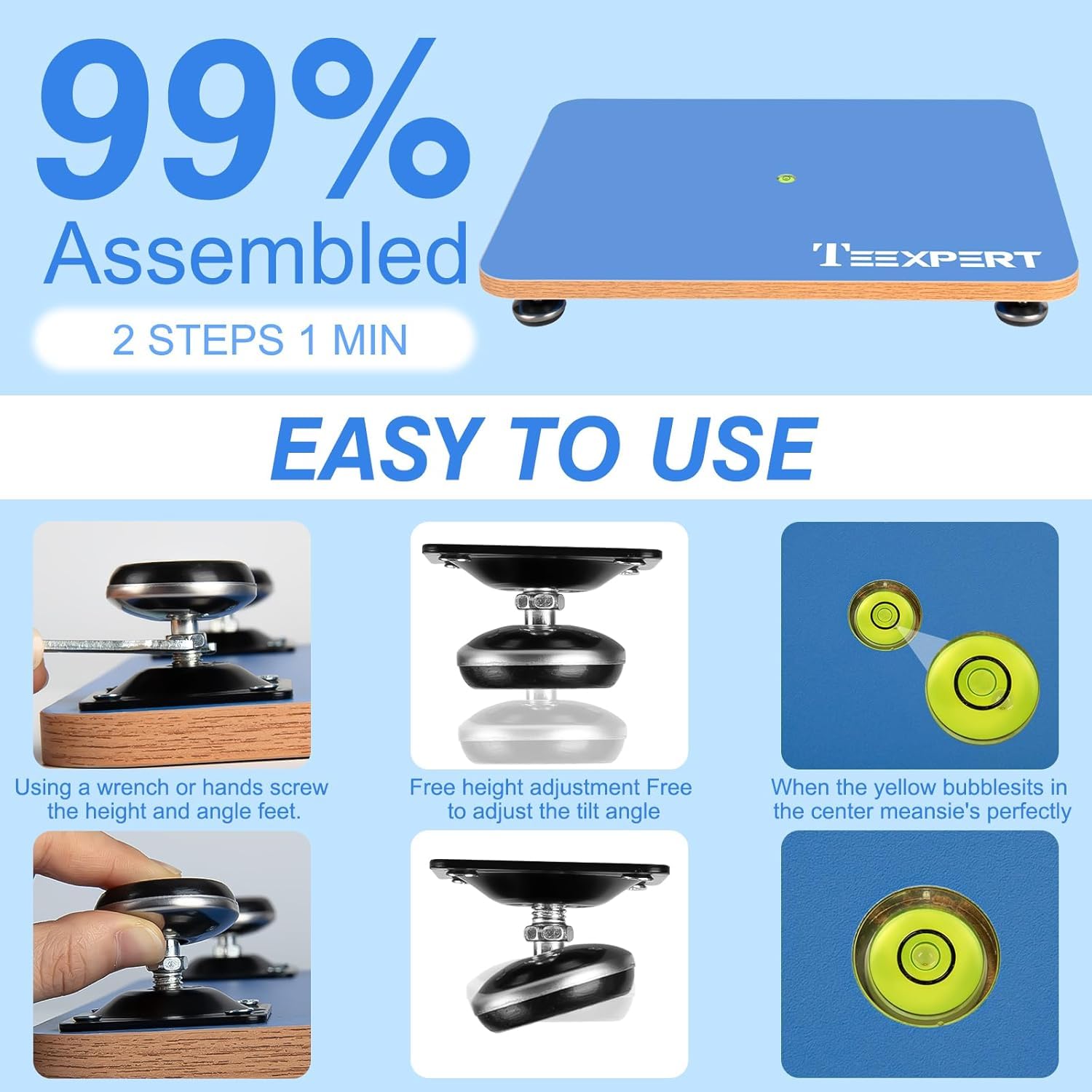 99%
Assembled
2 STEPS 1 MIN

TEEXPERT

EASY TO USE

Using a wrench or hands screw the height and angle feet.

Free height adjustment Free to adjust the tilt angle

When the yellow bubblesits in the center meansie's perfectly