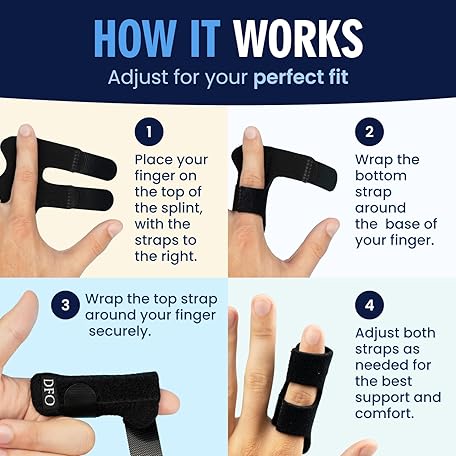 HOW IT WORKS
Adjust for your perfect fit

1
Place your finger on the top of the splint, with the straps to the right.

2
Wrap the bottom strap around the base of your finger.

3
Wrap the top strap around your finger securely.

DFO

4
Adjust both straps as needed for the best support and comfort.