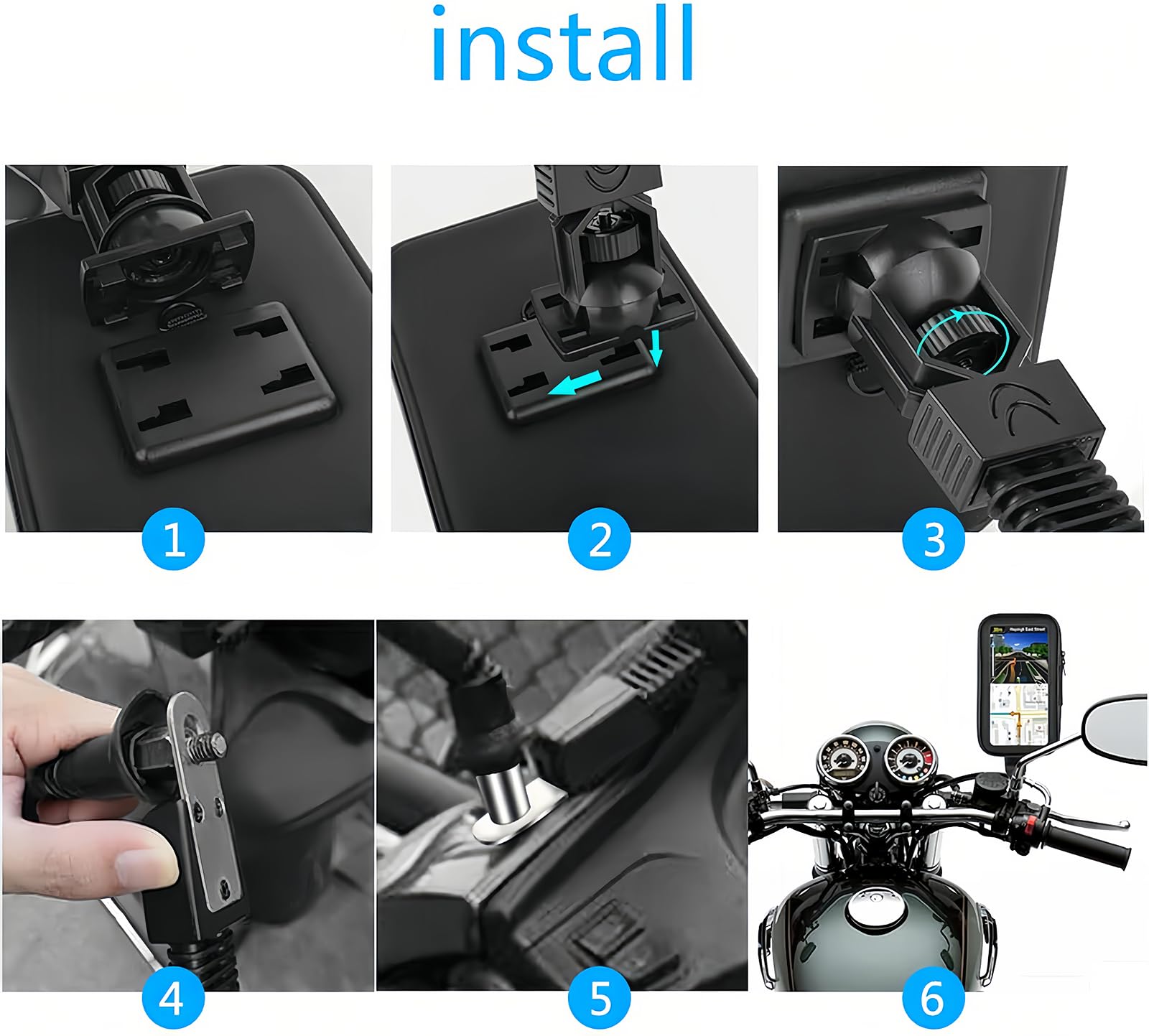 install

1

2

3

4

5

6