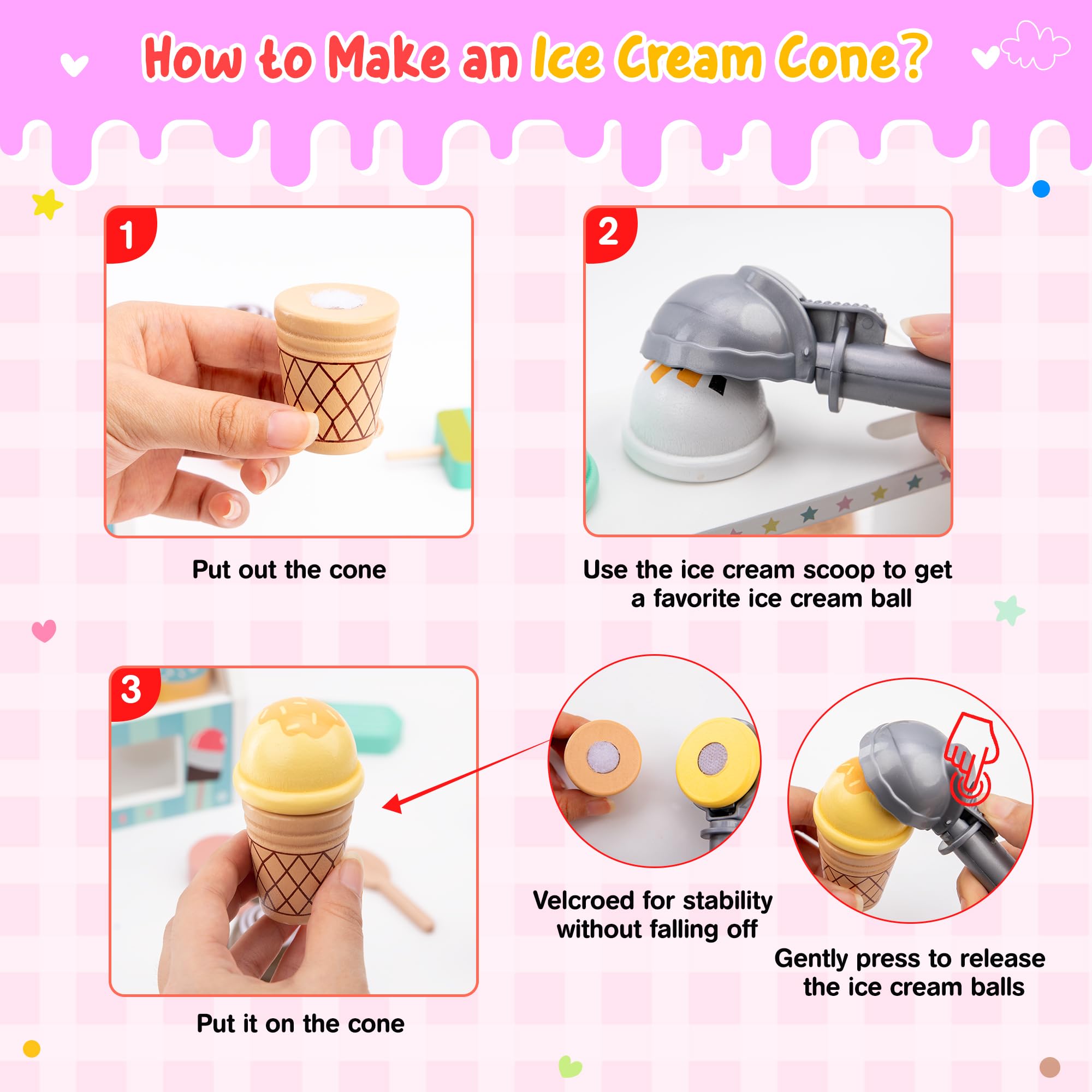 How to Make an Ice Cream Cone?

1

Put out the cone

2

Use the ice cream scoop to get a favorite ice cream ball

3

Put it on the cone

Velcroed for stability without falling off

Gently press to release the ice cream balls