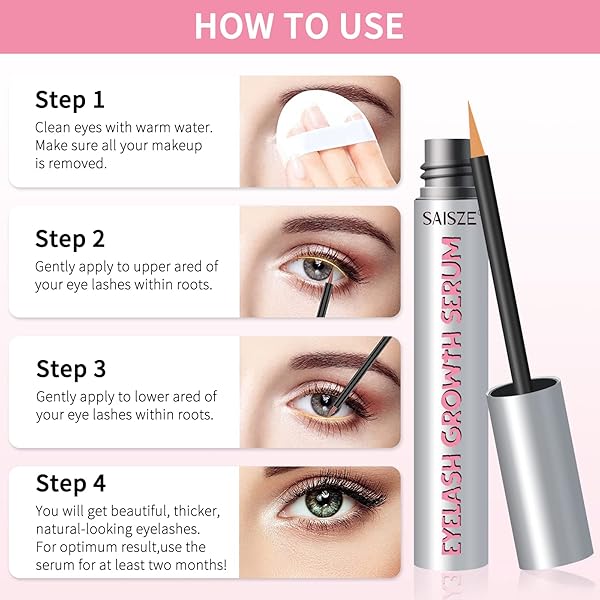 HOW TO USE

Step 1
Clean eyes with warm water. Make sure all your makeup is removed.

Step 2
Gently apply to upper ared of your eye lashes within roots.

Step 3
Gently apply to lower ared of your eye lashes within roots.

Step 4
You will get beautiful, thicker, natural-looking eyelashes. For optimum result,use the serum for at least two months!

SAISZE
EYELASH GROWTH SERUM