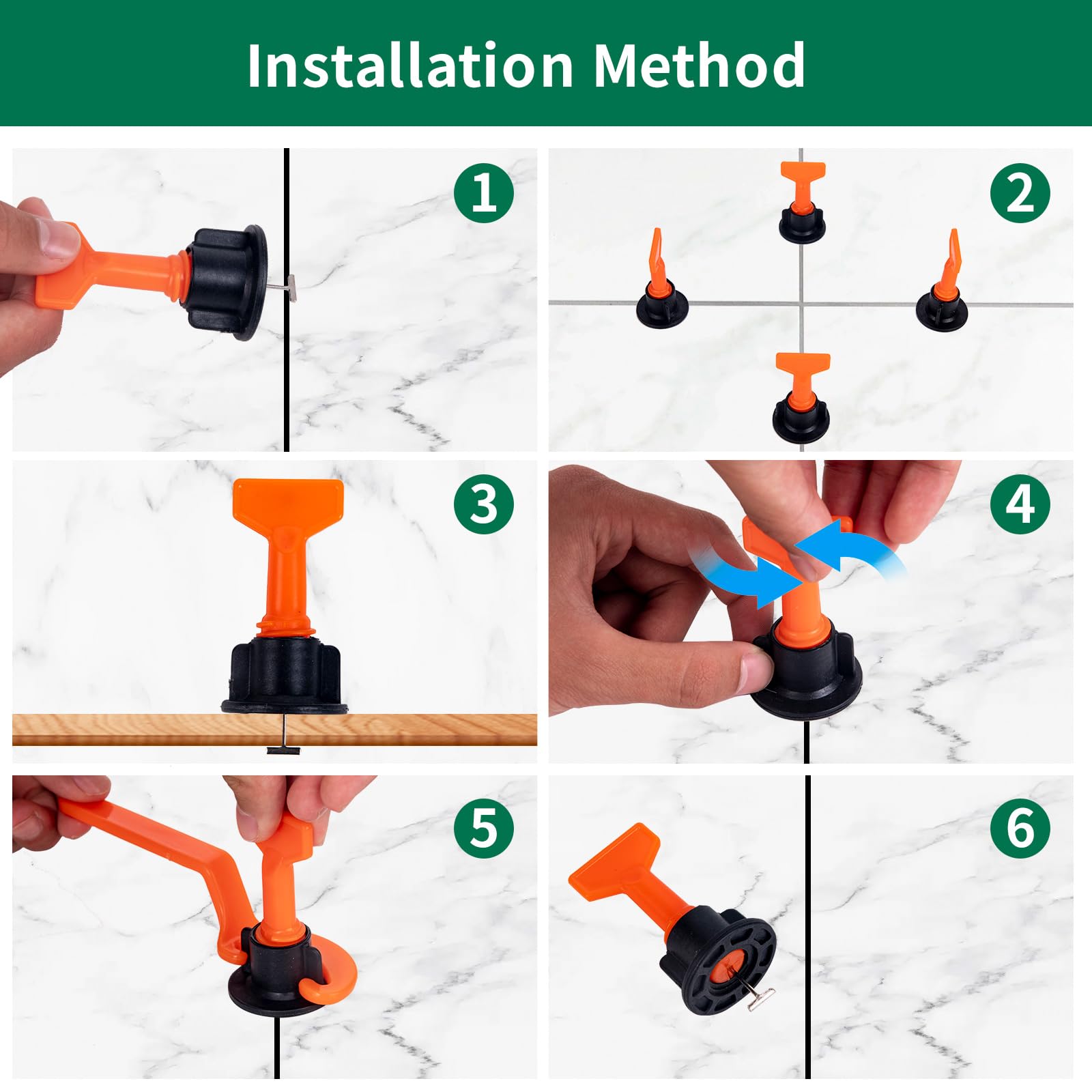 Installation Method

1

2

3

4

5

6