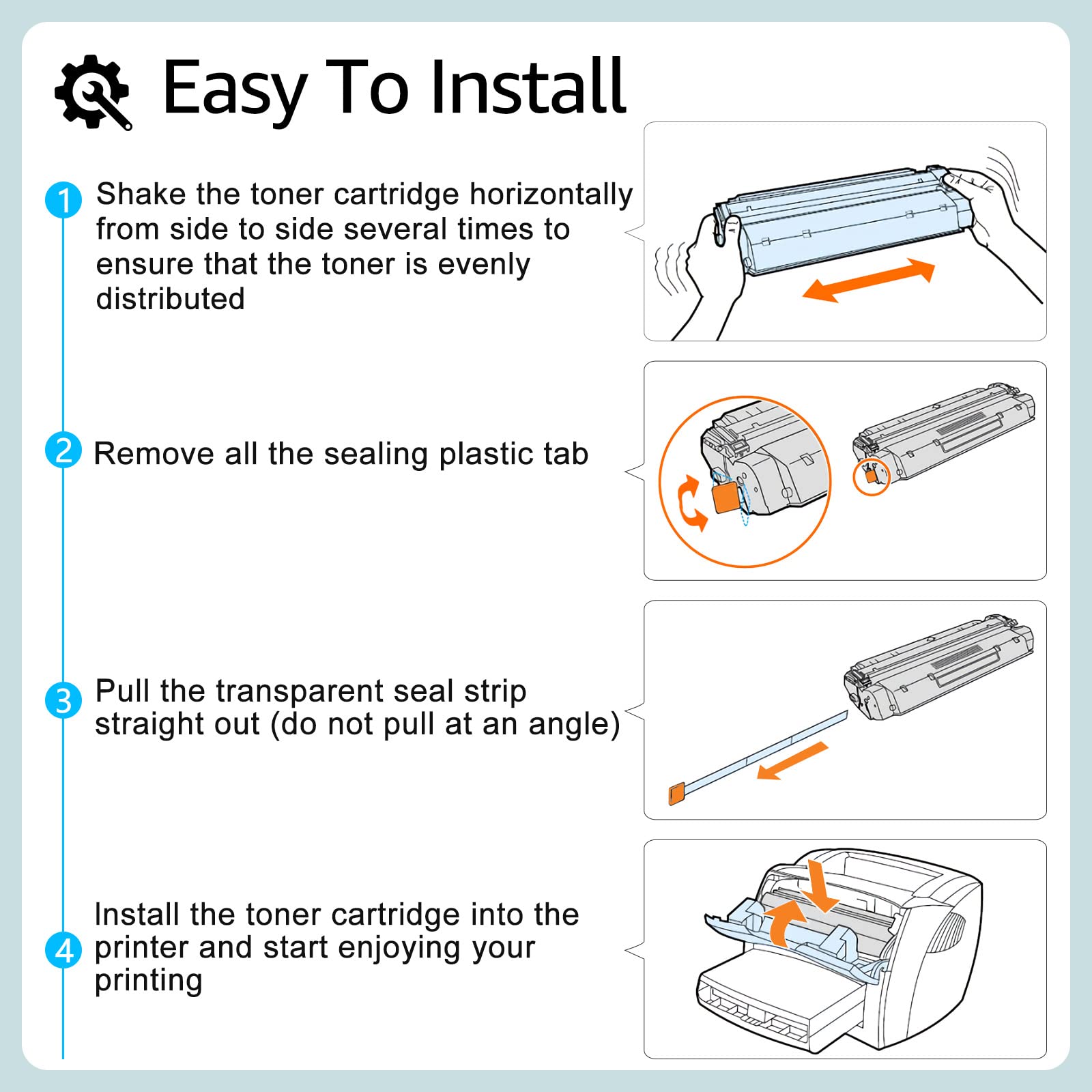 Easy To Install

1 Shake the toner cartridge horizontally from side to side several times to ensure that the toner is evenly distributed

2 Remove all the sealing plastic tab

3 Pull the transparent seal strip straight out (do not pull at an angle)

4 Install the toner cartridge into the printer and start enjoying your printing