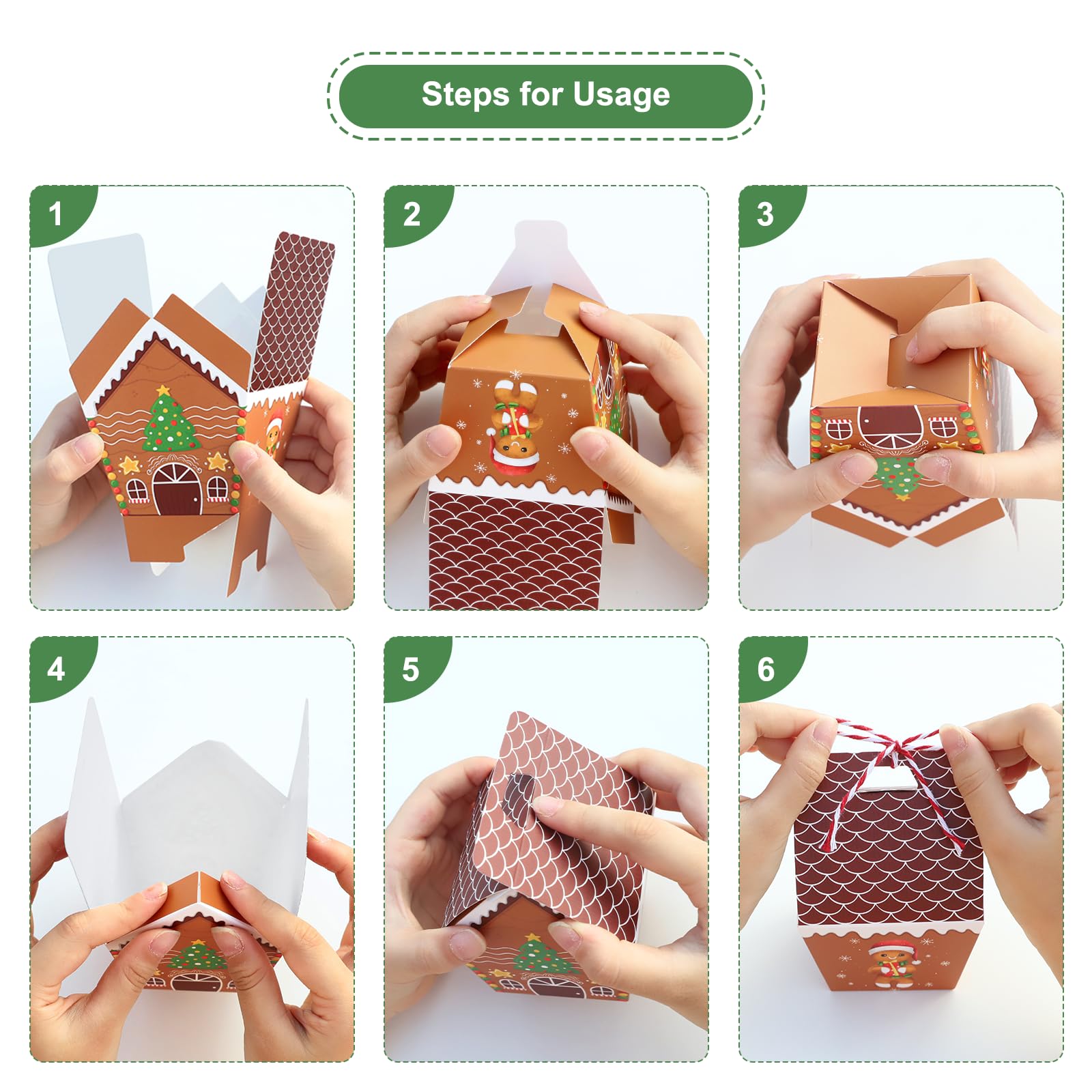 Steps for Usage

1

2

3

4

5

6