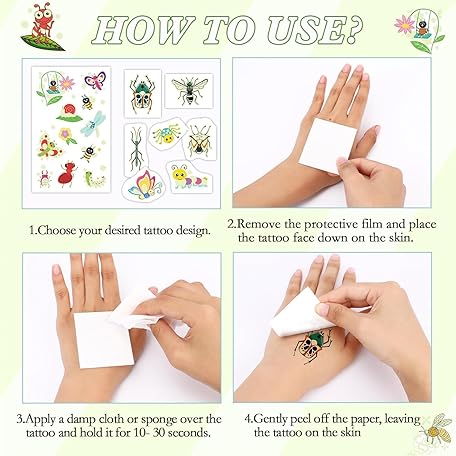 HOW TO USE?

1.Choose your desired tattoo design.

2.Remove the protective film and place the tattoo face down on the skin.

3.Apply a damp cloth or sponge over the tattoo and hold it for 10- 30 seconds.

4.Gently peel off the paper, leaving the tattoo on the skin