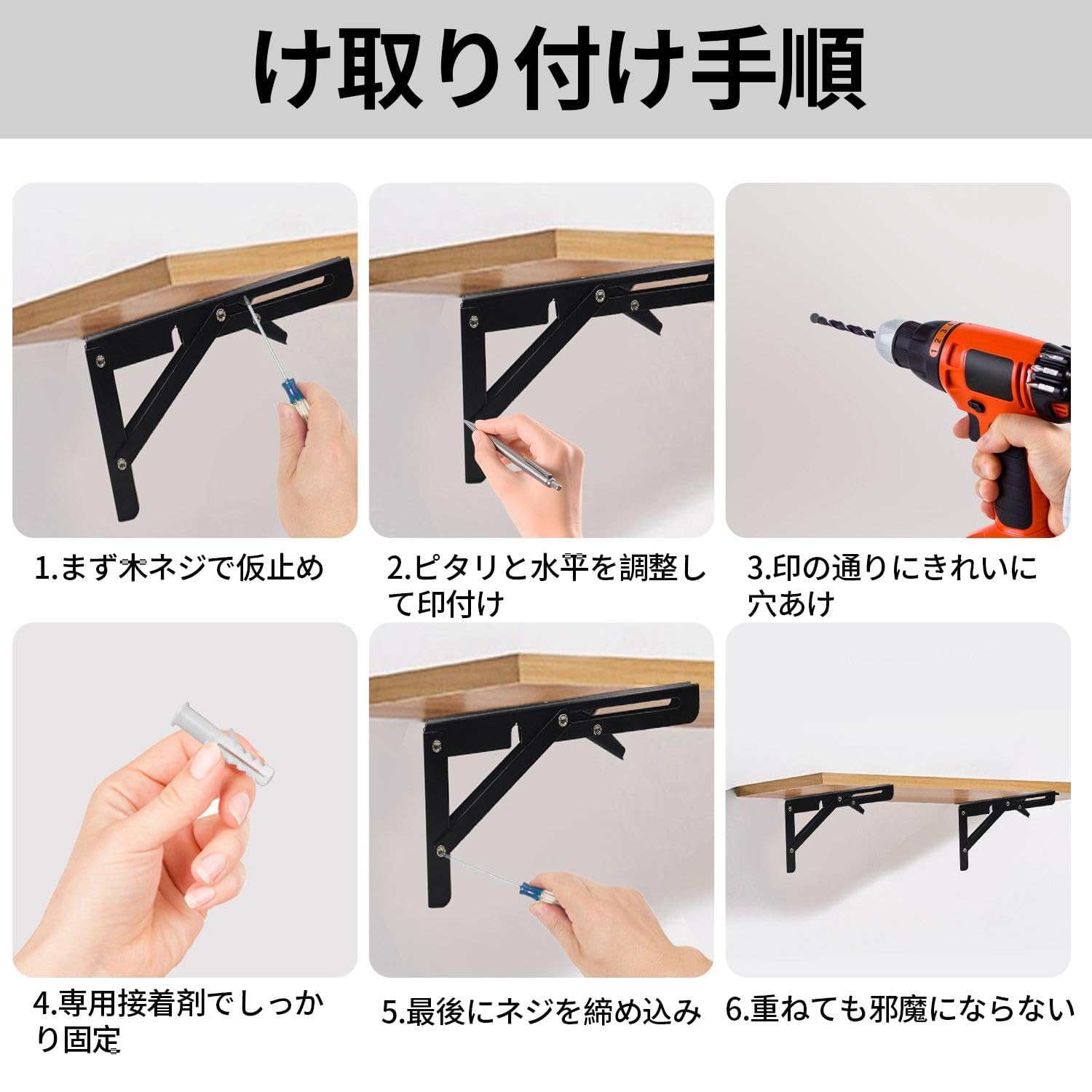 け取り付け手順

1.まず木ネジで仮止め

2.ピタリと水平を調整して印付け

3.印の通りにきれいに穴あけ

4.専用接着剤でしっかり固定

5.最後にネジを締め込み

6.重ねても邪魔にならない