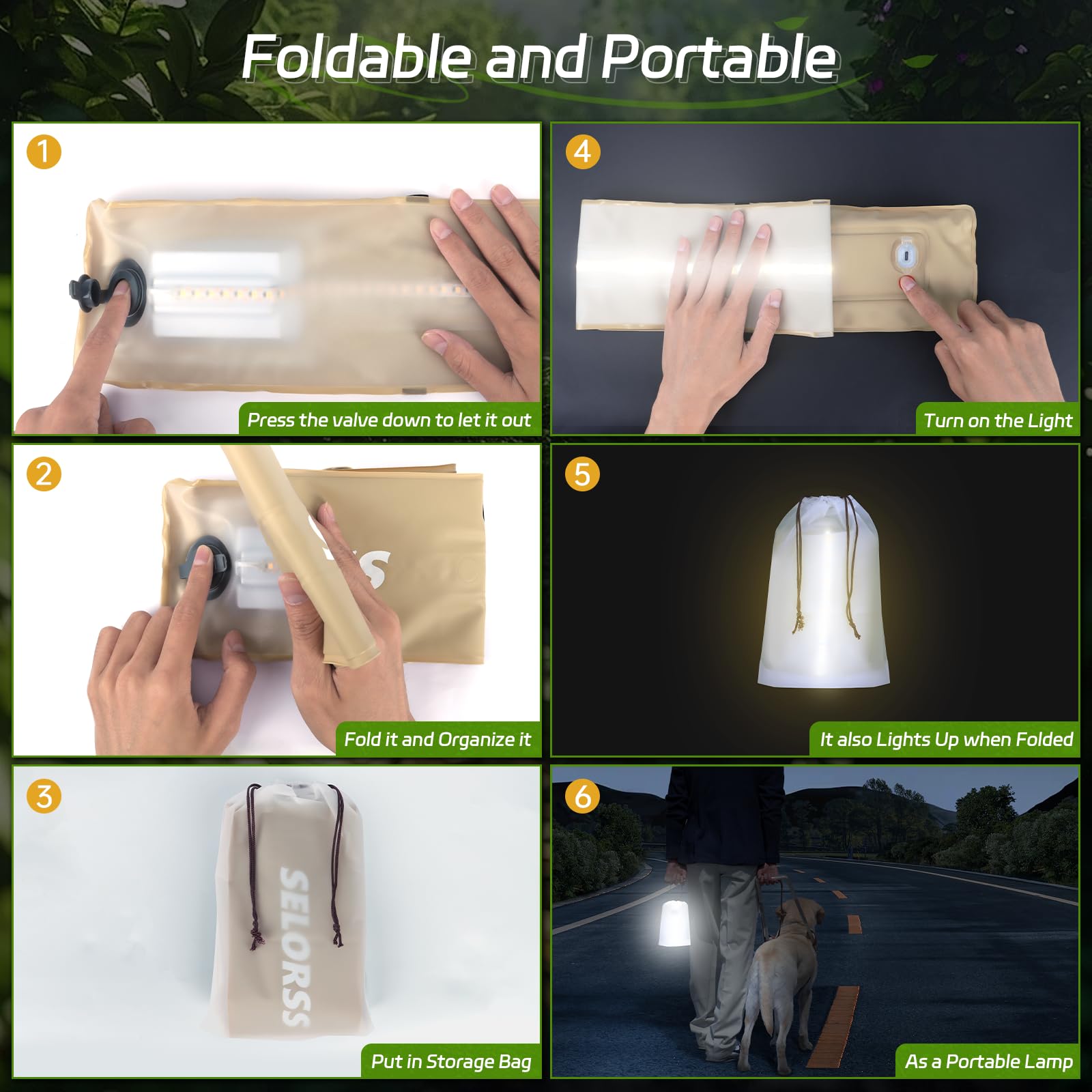 Foldable and Portable

1

Press the valve down to let it out

2

Fold it and Organize it

3

SELORSS

Put in Storage Bag

4

Turn on the Light

5

It also Lights Up when Folded

6

As a Portable Lamp