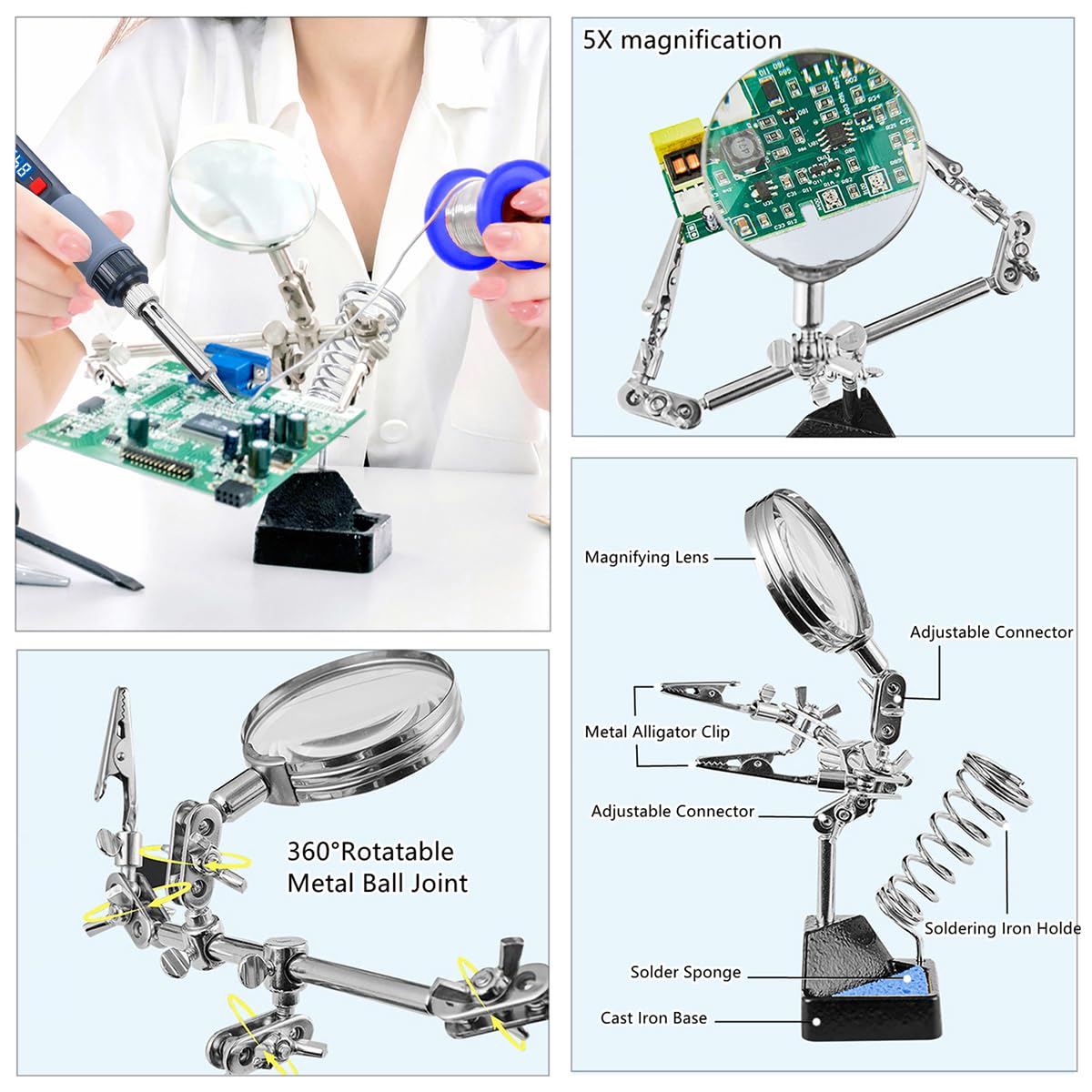 5X magnification

360°Rotatable Metal Ball Joint

Magnifying Lens

Adjustable Connector

Metal Alligator Clip

Adjustable Connector

Soldering Iron Holde

Solder Sponge

Cast Iron Base