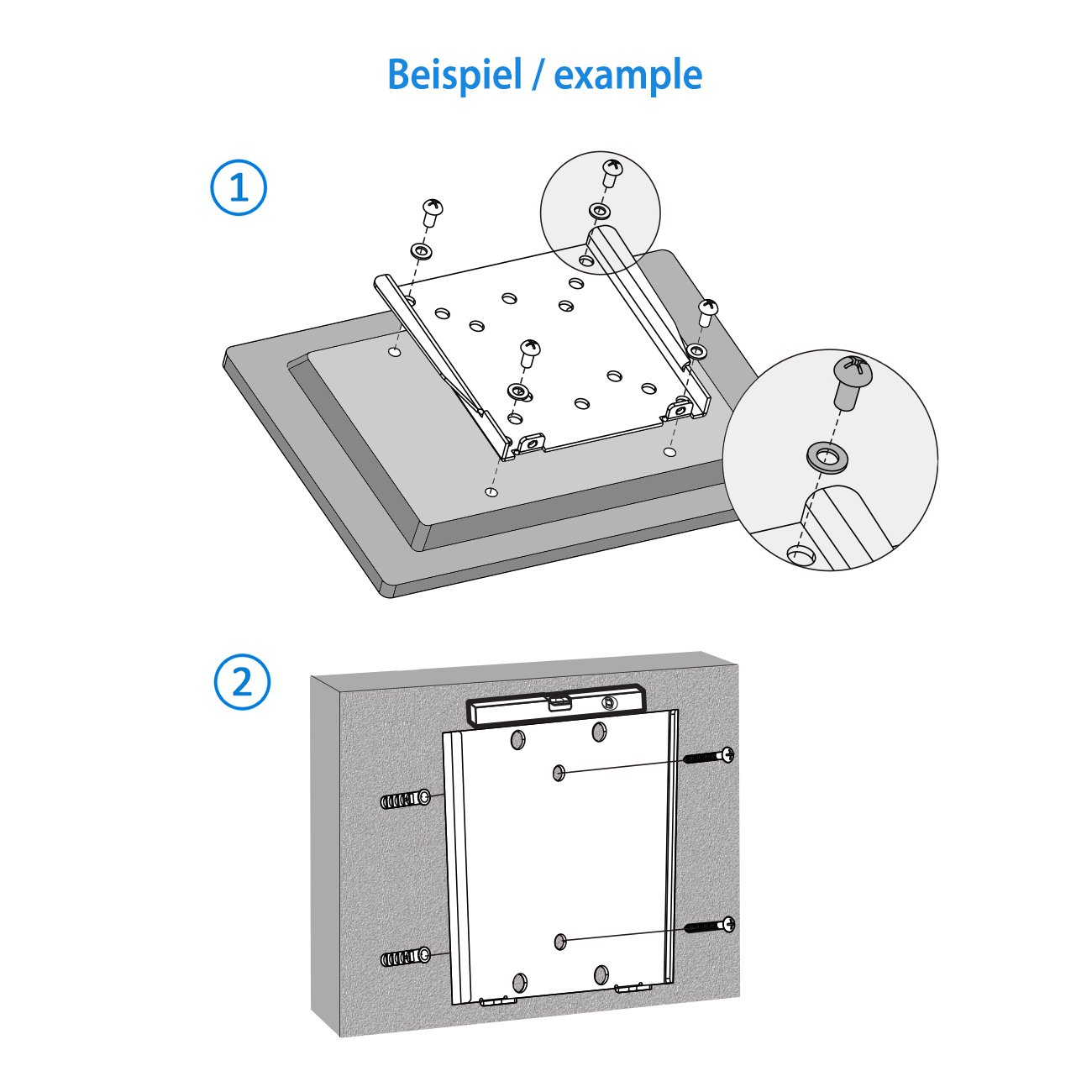 Beispiel / example

1

2