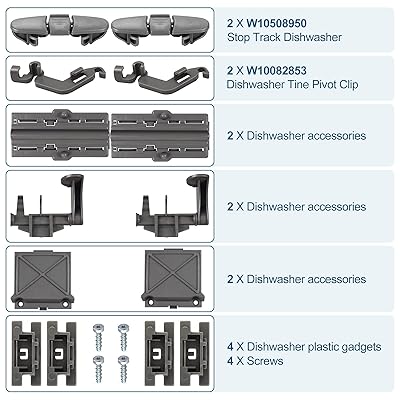 2 X W10508950
Stop Track Dishwasher

2 X W10082853
Dishwasher Tine Pivot Clip

2 X Dishwasher accessories

2 X Dishwasher accessories

2 X Dishwasher accessories

4 X Dishwasher plastic gadgets
4 X Screws