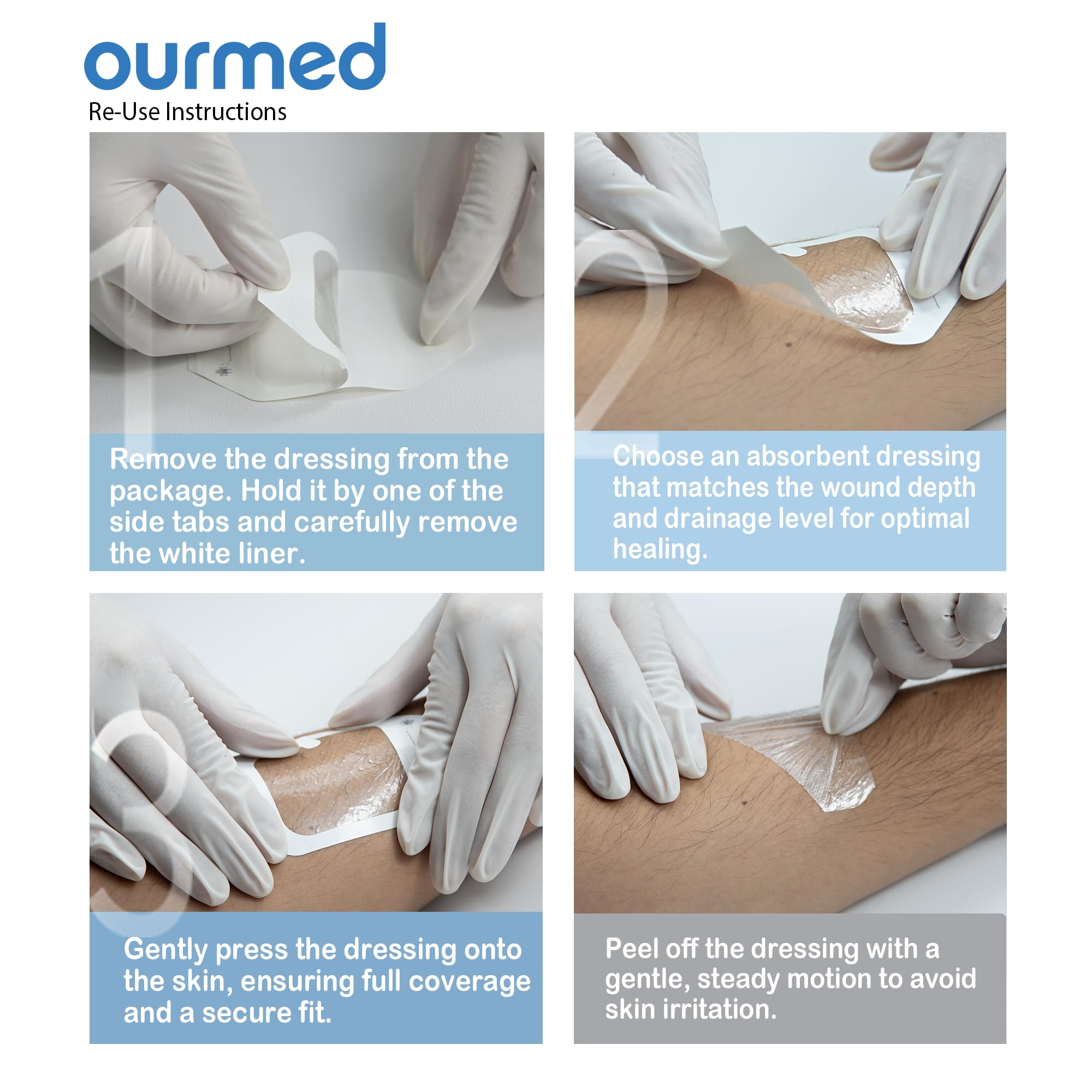 ourmed
Re-Use Instructions

1

Remove the dressing from the package. Hold it by one of the side tabs and carefully remove the white liner.

2

Choose an absorbent dressing that matches the wound depth and drainage level for optimal healing.

3

Gently press the dressing onto the skin, ensuring full coverage and a secure fit.

Peel off the dressing with a gentle, steady motion to avoid skin irritation.