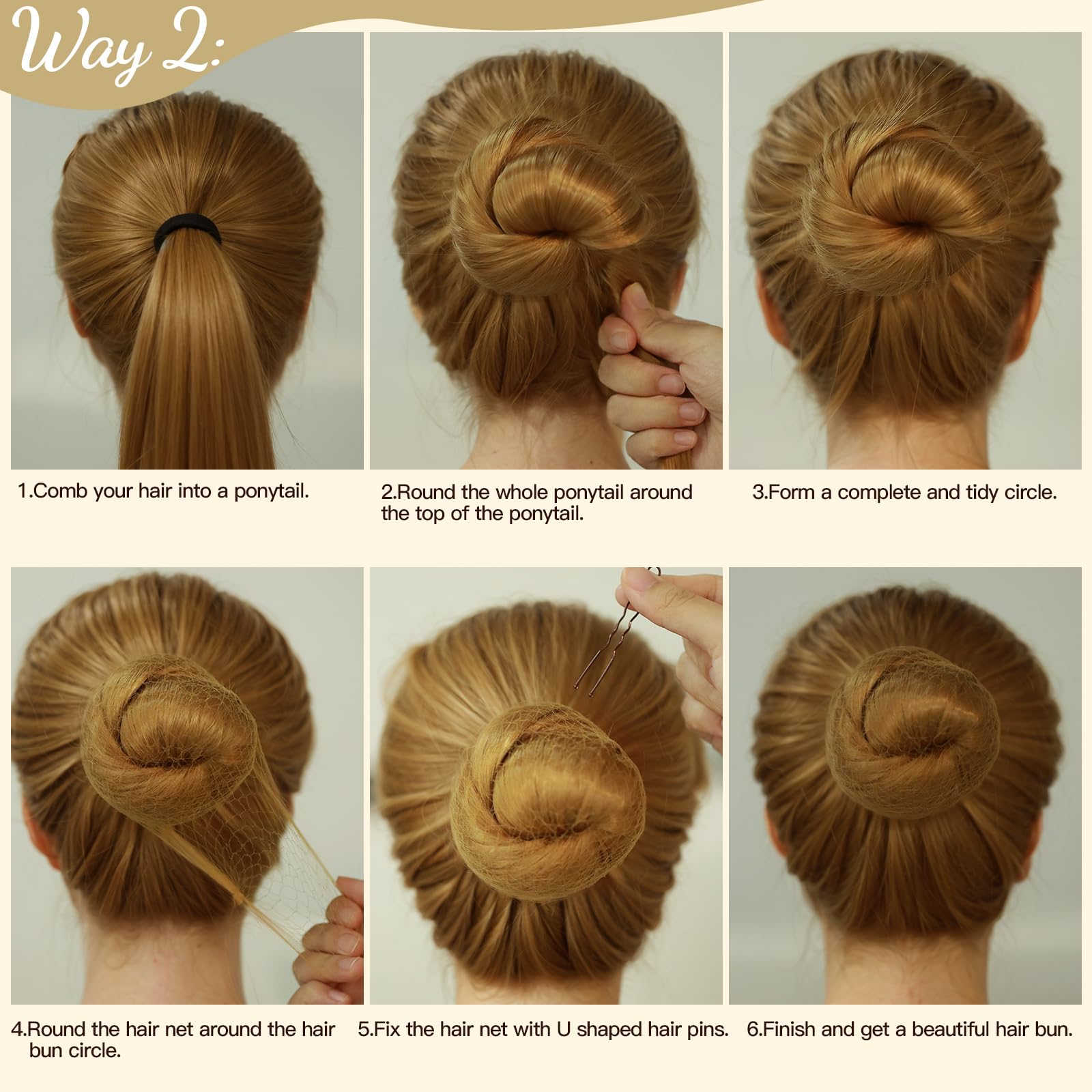 Way 2:

1.Comb your hair into a ponytail.

2.Round the whole ponytail around the top of the ponytail.

3.Form a complete and tidy circle.

4.Round the hair net around the hair bun circle.

5.Fix the hair net with U shaped hair pins.

6.Finish and get a beautiful hair bun.