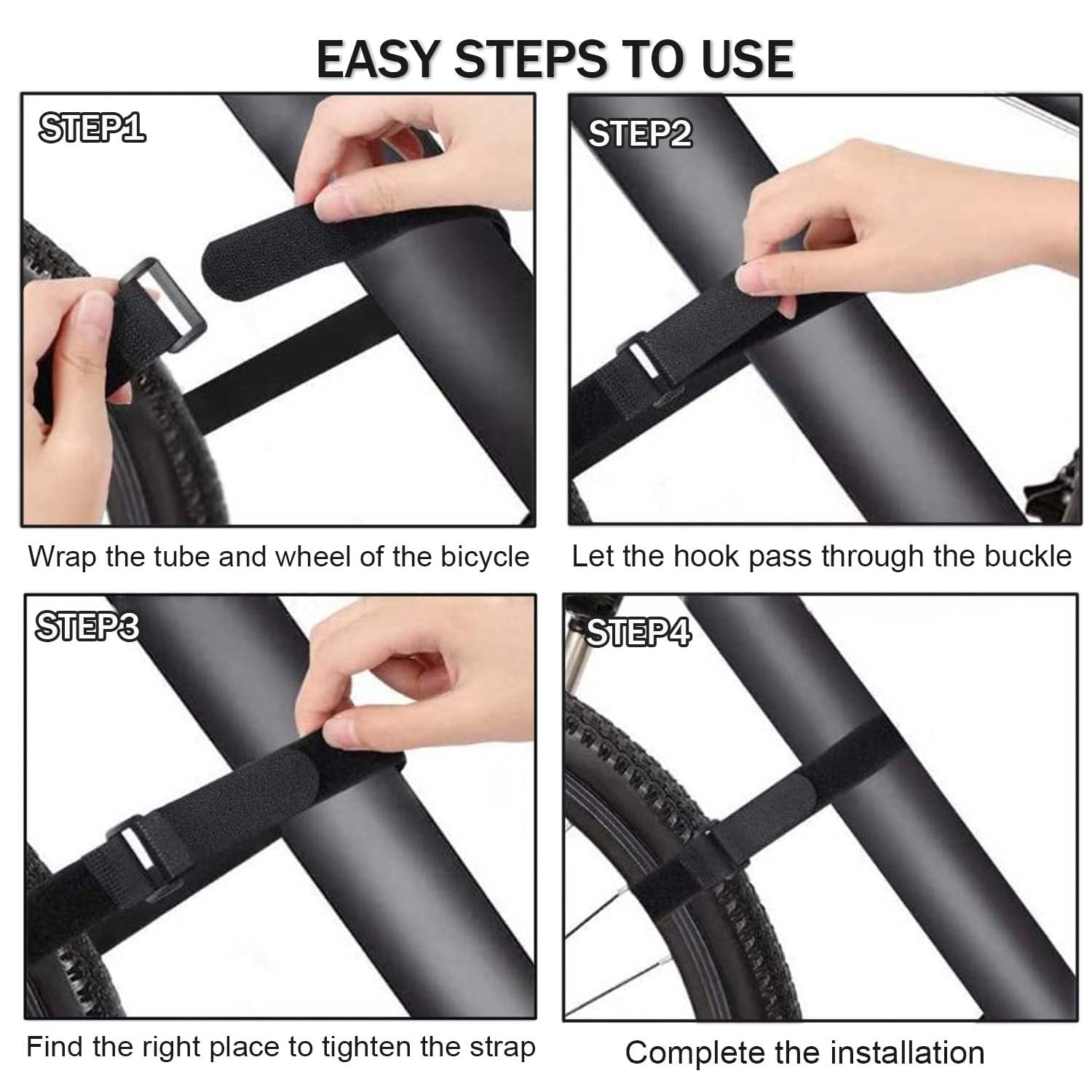 EASY STEPS TO USE

STEP1

Wrap the tube and wheel of the bicycle

STEP2

Let the hook pass through the buckle

STEP3

Find the right place to tighten the strap

STEP4

Complete the installation