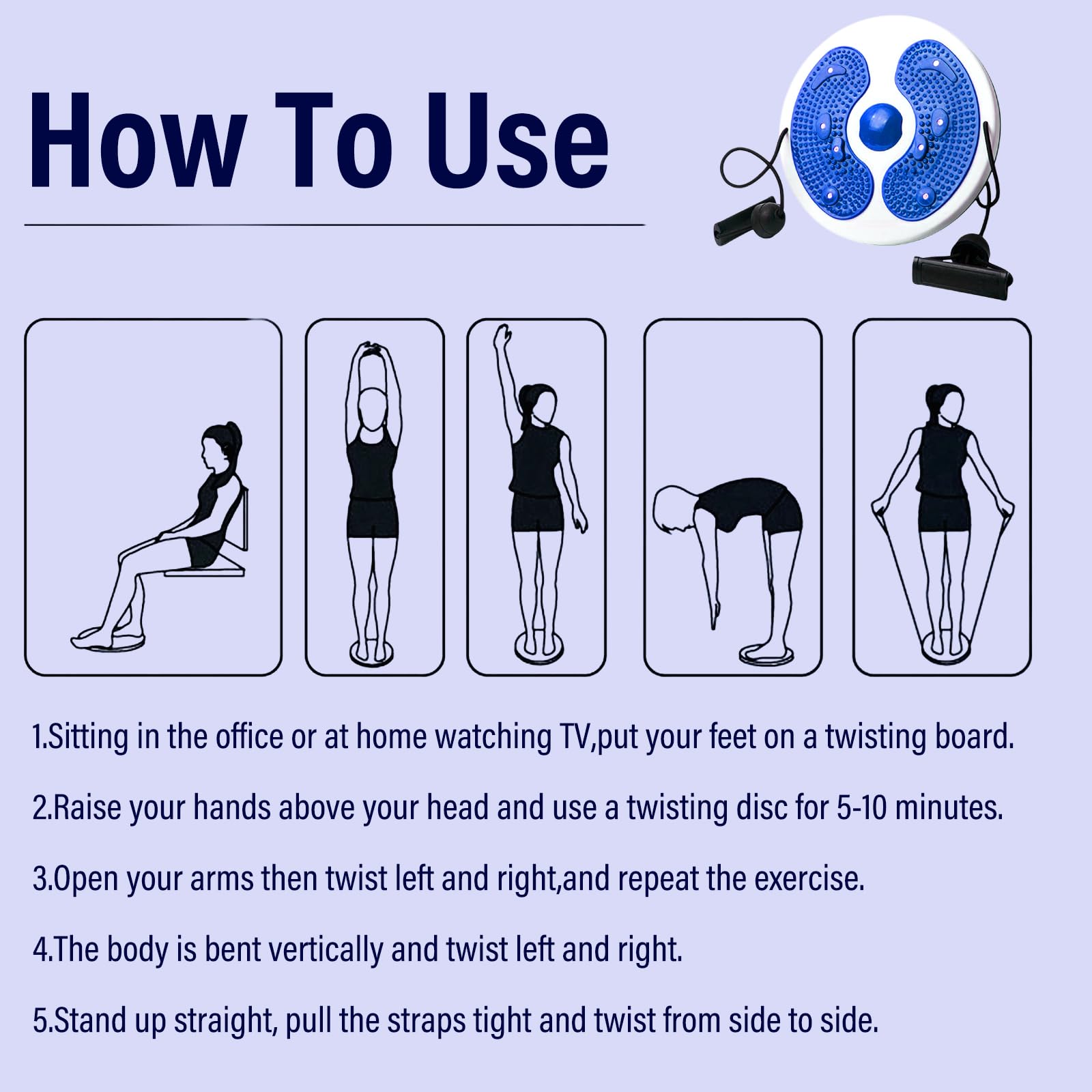 How To Use

1.Sitting in the office or at home watching TV,put your feet on a twisting board.

2.Raise your hands above your head and use a twisting disc for 5-10 minutes.

3.Open your arms then twist left and right,and repeat the exercise.

4.The body is bent vertically and twist left and right.

5.Stand up straight, pull the straps tight and twist from side to side.