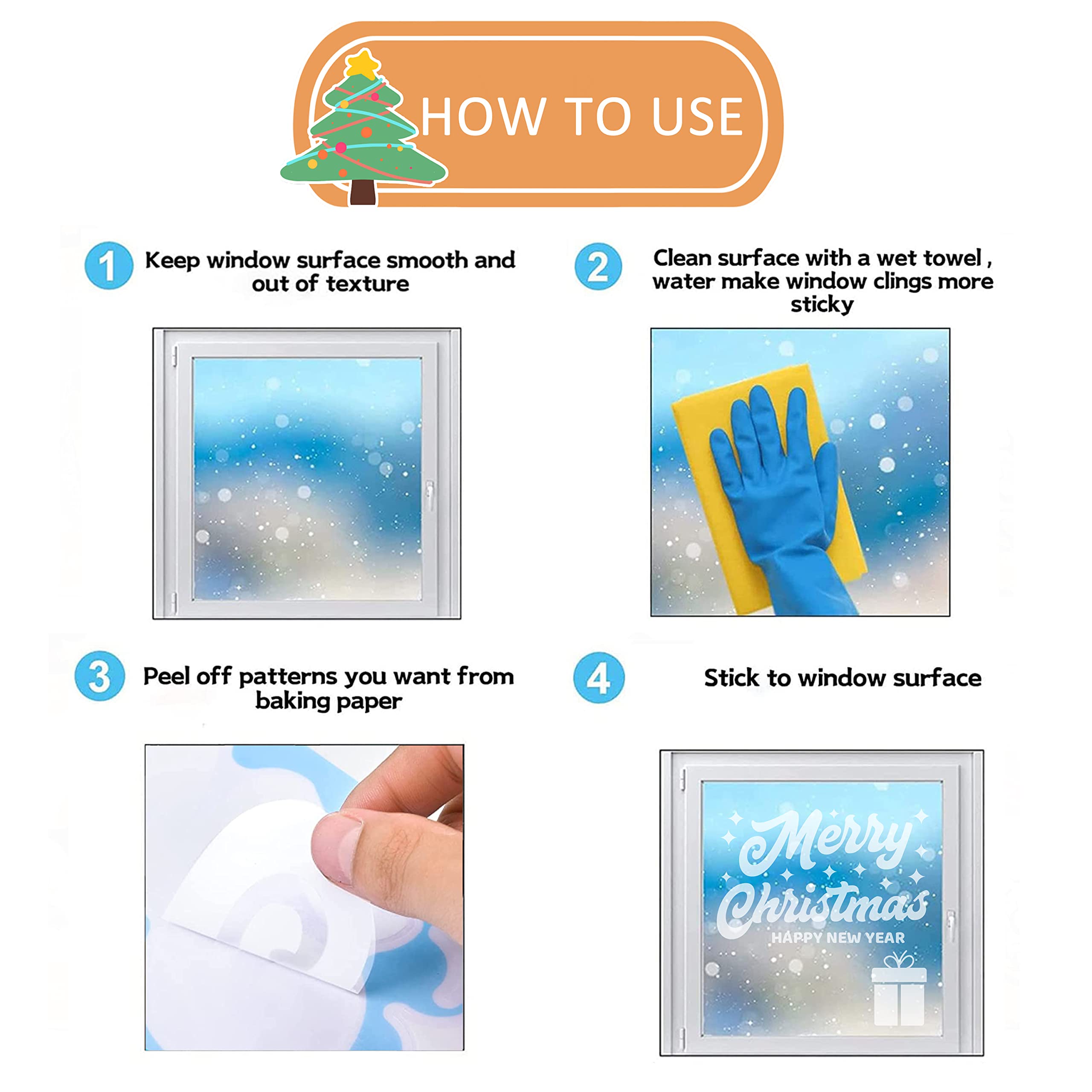 HOW TO USE

1 Keep window surface smooth and out of texture

2 Clean surface with a wet towel , water make window clings more sticky

3 Peel off patterns you want from baking paper

4 Stick to window surface

Merry Christmas
HAPPY NEW YEAR