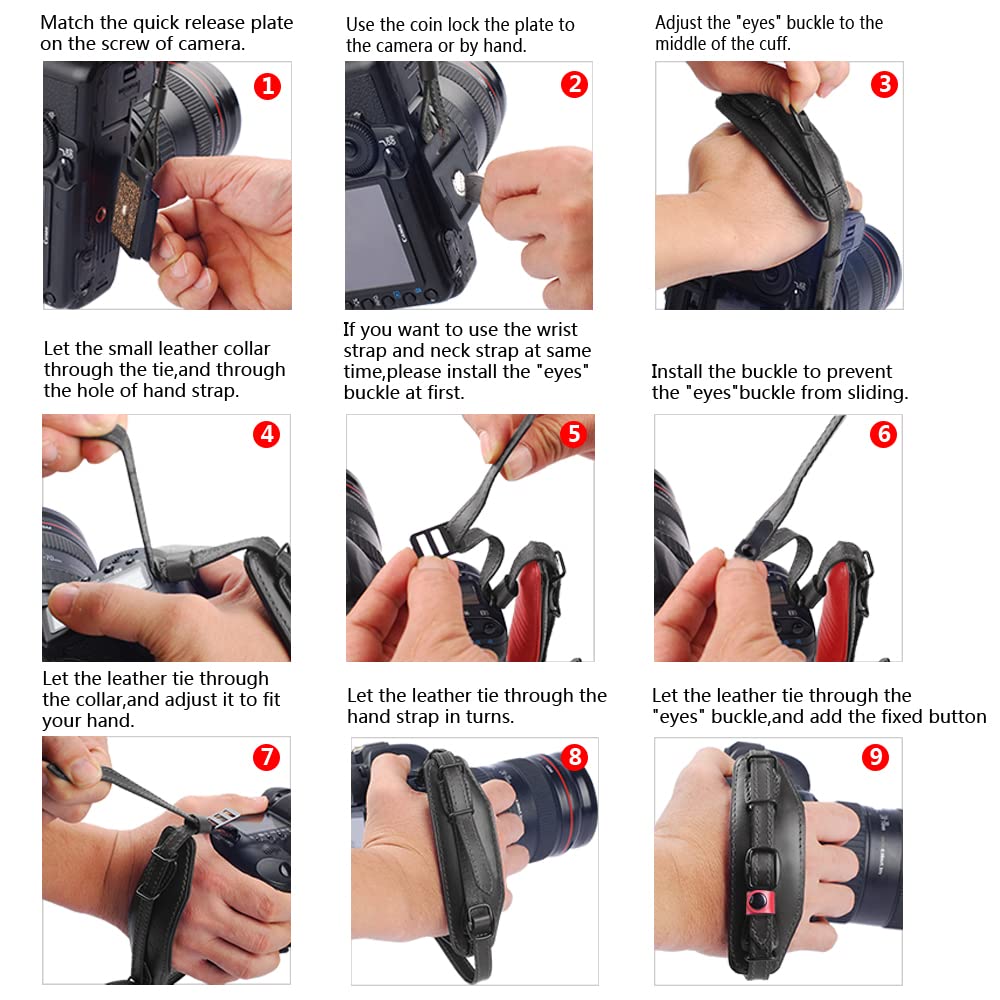 Match the quick release plate on the screw of camera.

1

Use the coin lock the plate to the camera or by hand.

2

Adjust the "eyes" buckle to the middle of the cuff.

3

Let the small leather collar through the tie,and through the hole of hand strap.

4

If you want to use the wrist strap and neck strap at same time,please install the "eyes" buckle at first.

5

Install the buckle to prevent the "eyes"buckle from sliding.

6

Let the leather tie through the collar,and adjust it to fit your hand.

7

Let the leather tie through the hand strap in turns.

8

Let the leather tie through the "eyes" buckle,and add the fixed button

9