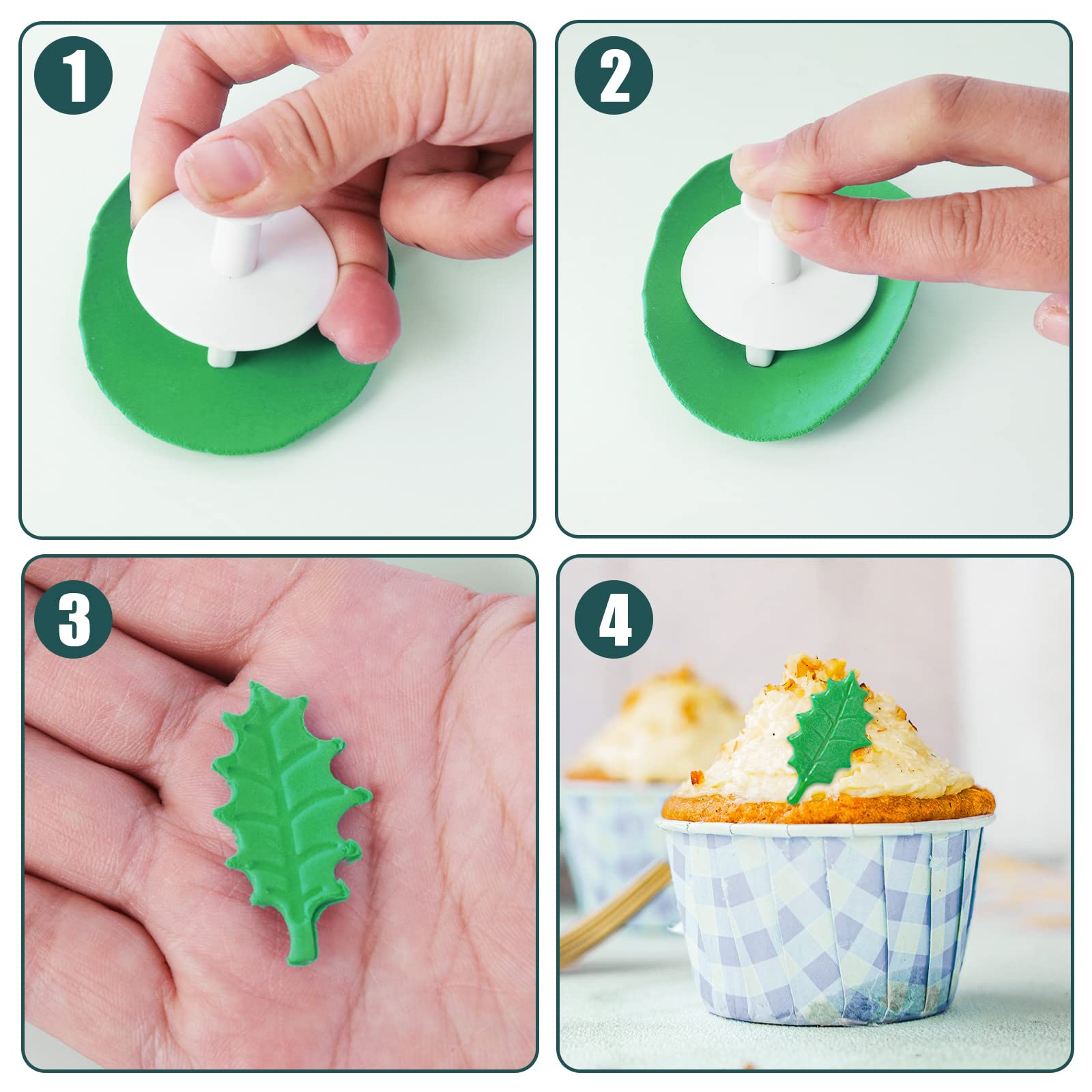 1

2

3

4