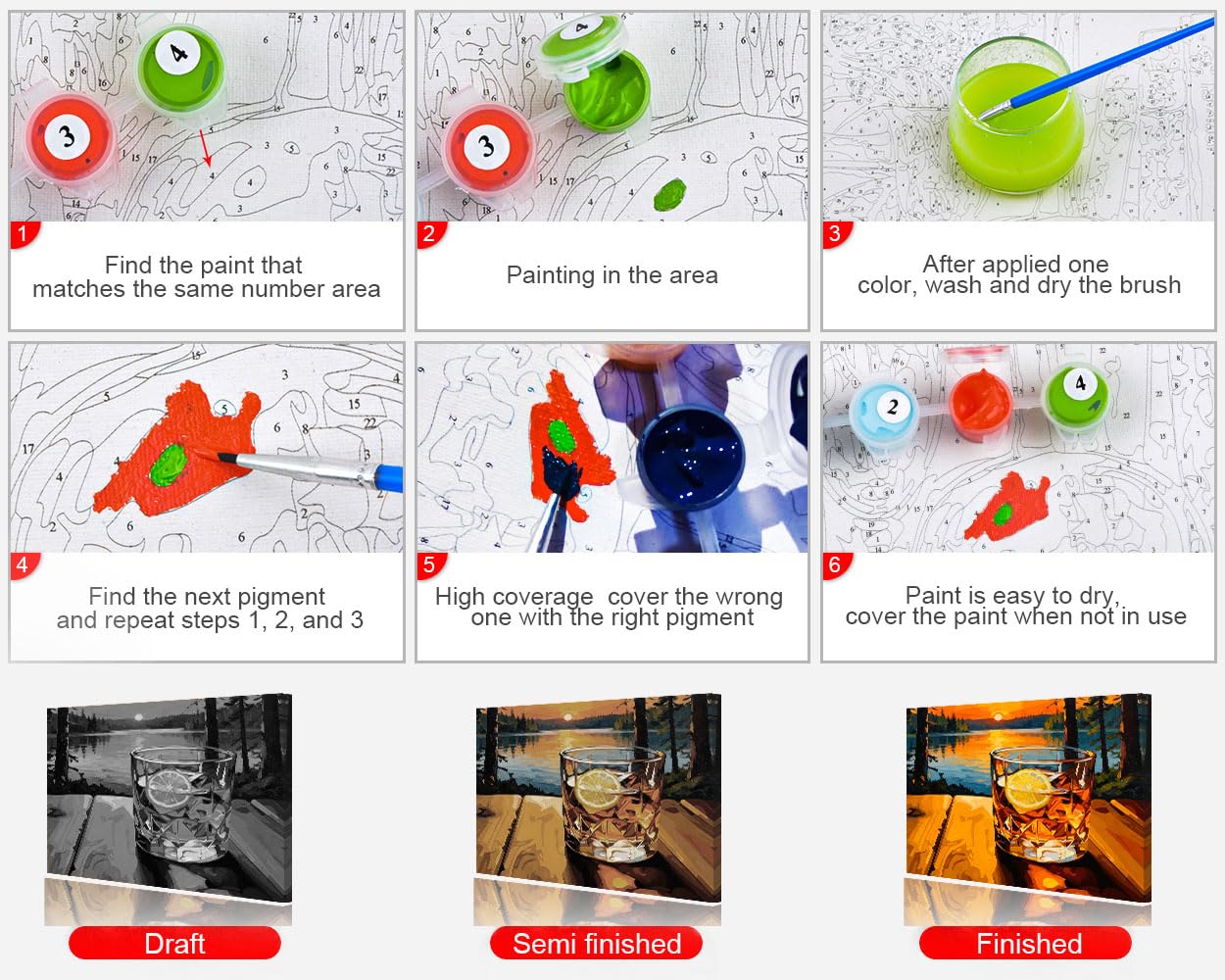 1
Find the paint that matches the same number area

2
Painting in the area

3
After applied one color, wash and dry the brush

4
Find the next pigment and repeat steps 1, 2, and 3

5
High coverage cover the wrong one with the right pigment

6
Paint is easy to dry, cover the paint when not in use

Draft

Semi finished

Finished