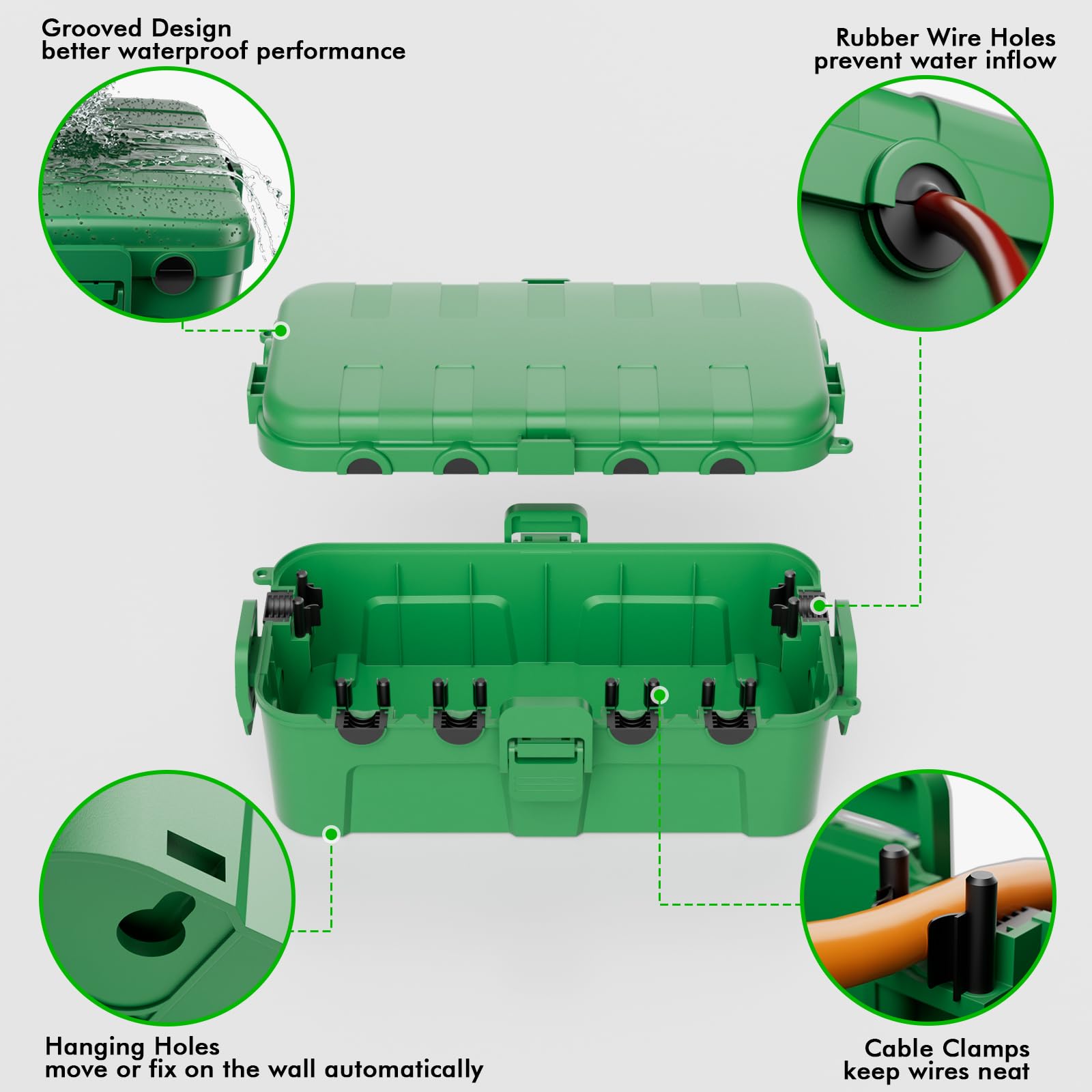 Grooved Design
better waterproof performance

Rubber Wire Holes
prevent water inflow

Hanging Holes
move or fix on the wall automatically

Cable Clamps
keep wires neat