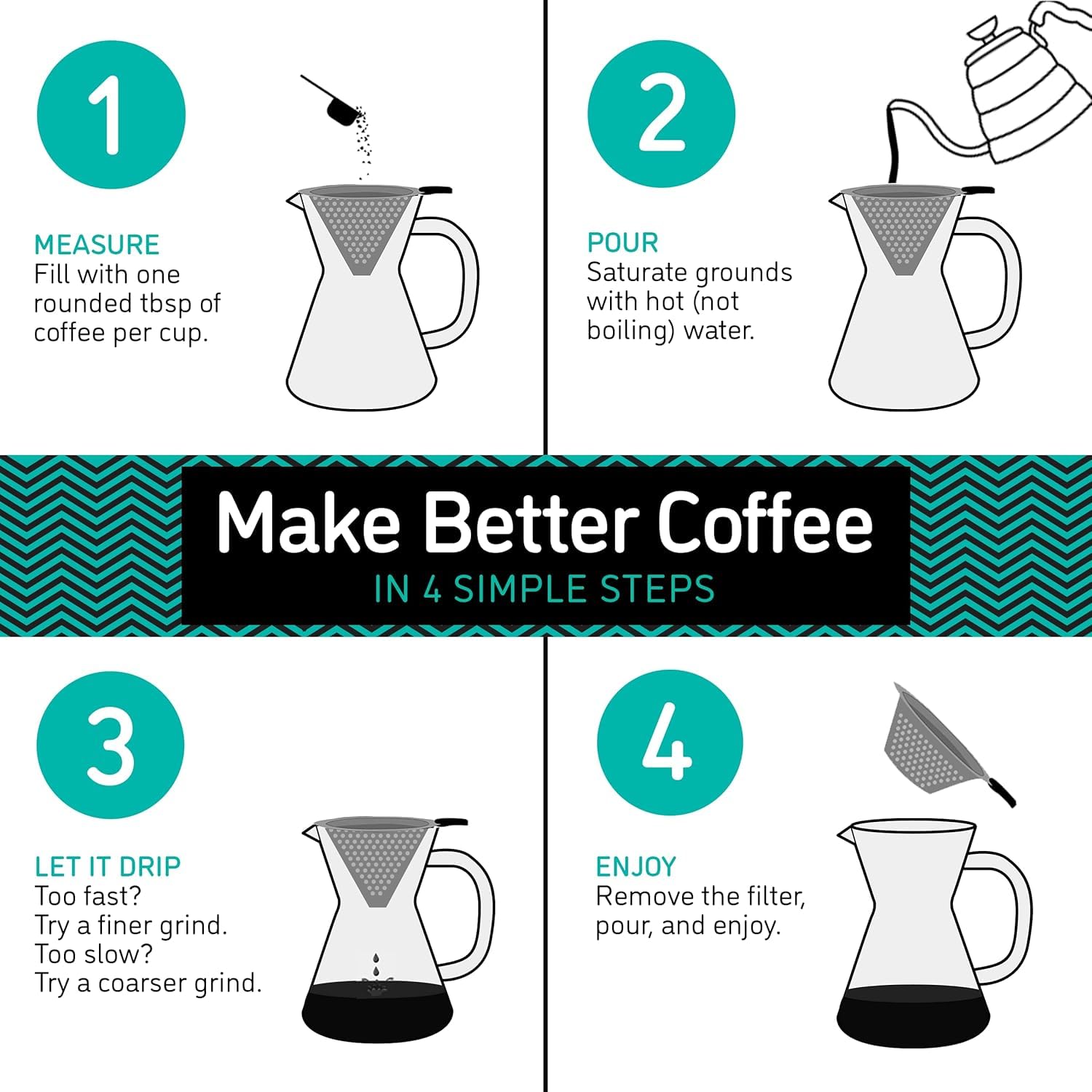 1

MEASURE
Fill with one rounded tbsp of coffee per cup.

2

POUR
Saturate grounds with hot (not boiling) water.

Make Better Coffee
IN 4 SIMPLE STEPS

3

LET IT DRIP
Too fast?
Try a finer grind.
Too slow?
Try a coarser grind.

4

ENJOY
Remove the filter, pour, and enjoy.