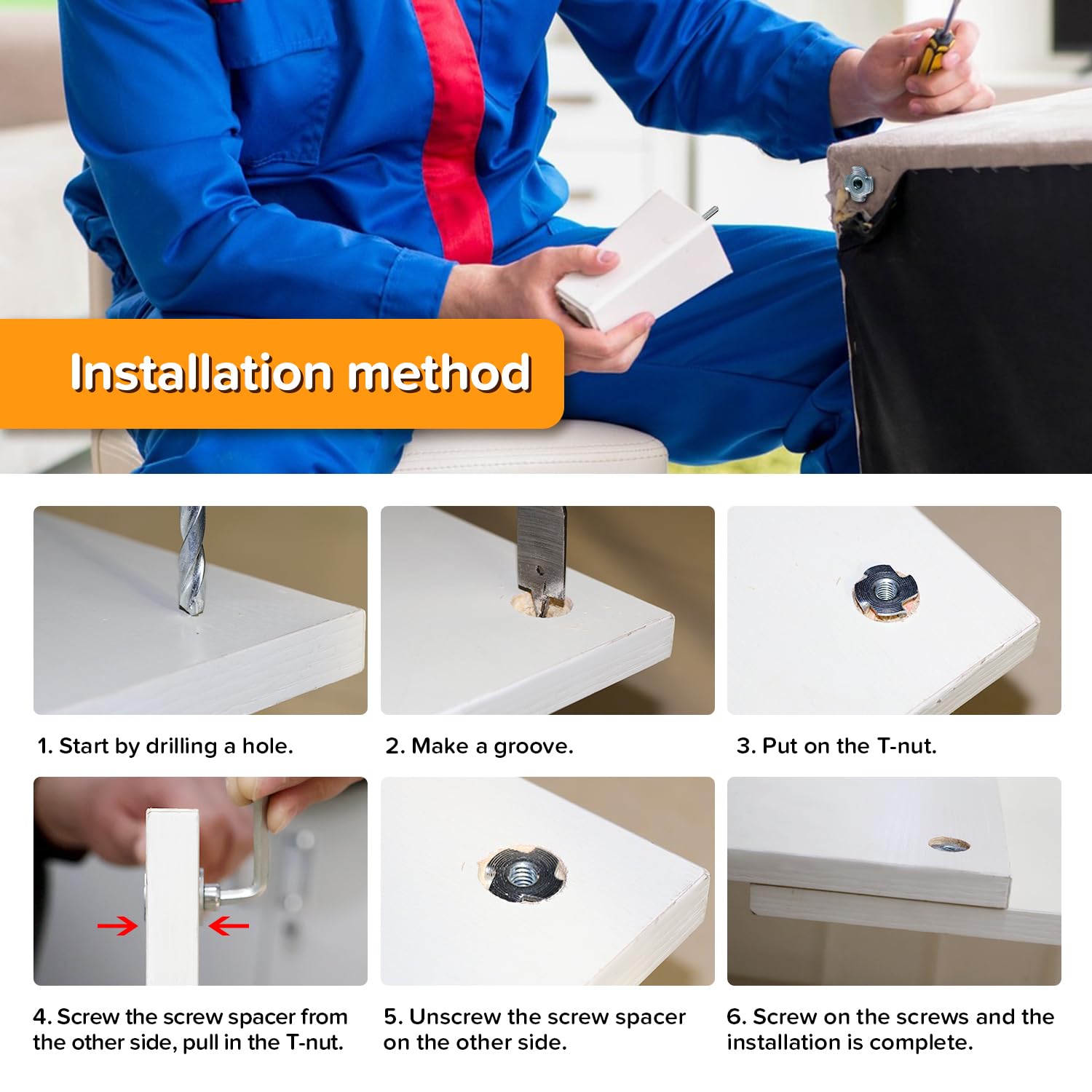 Installation method

1. Start by drilling a hole.

2. Make a groove.

3. Put on the T-nut.

4. Screw the screw spacer from the other side, pull in the T-nut.

5. Unscrew the screw spacer on the other side.

6. Screw on the screws and the installation is complete.