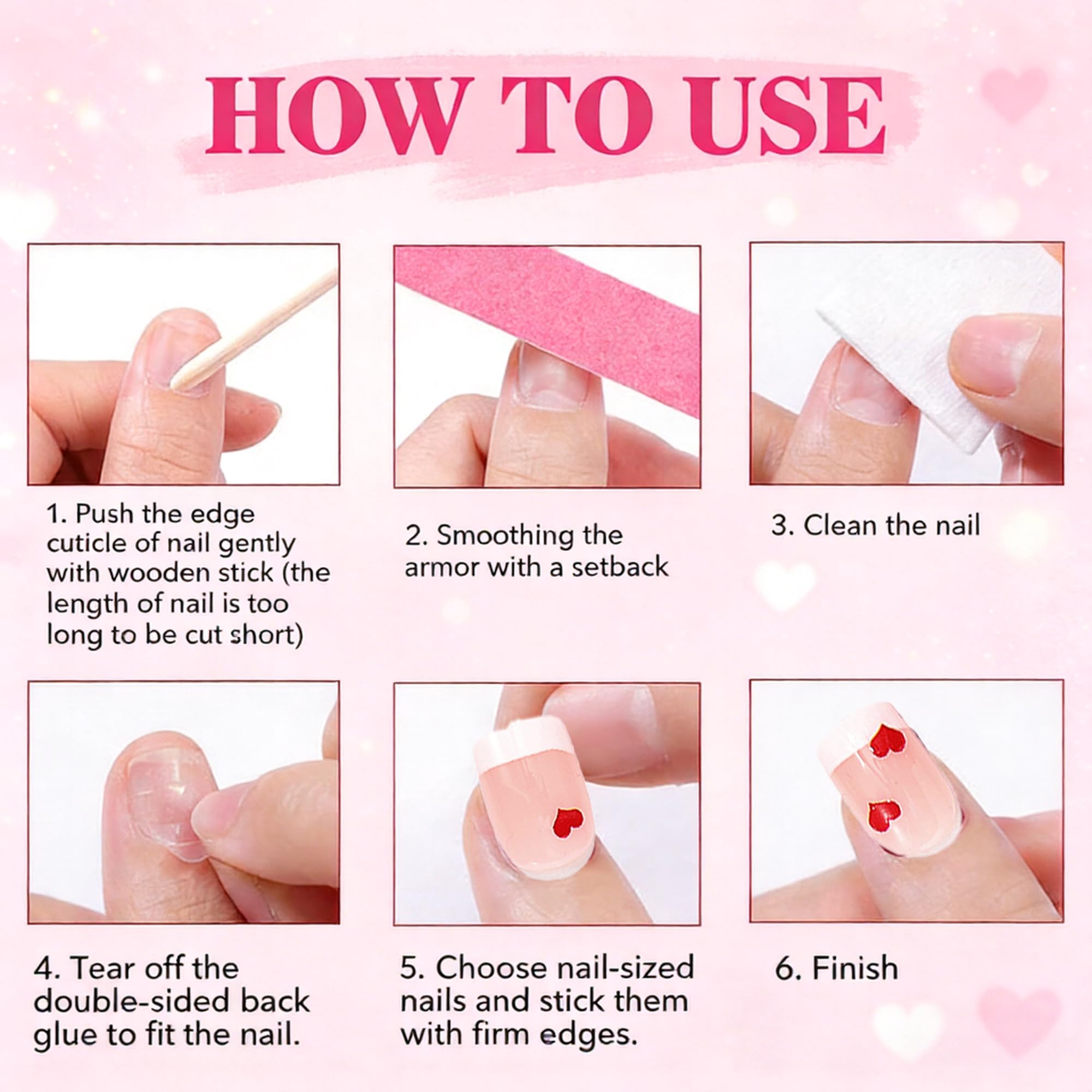 HOW TO USE

1. Push the edge cuticle of nail gently with wooden stick (the length of nail is too long to be cut short)

2. Smoothing the armor with a setback

3. Clean the nail

4. Tear off the double-sided back glue to fit the nail.

5. Choose nail-sized nails and stick them with firm edges.

6. Finish