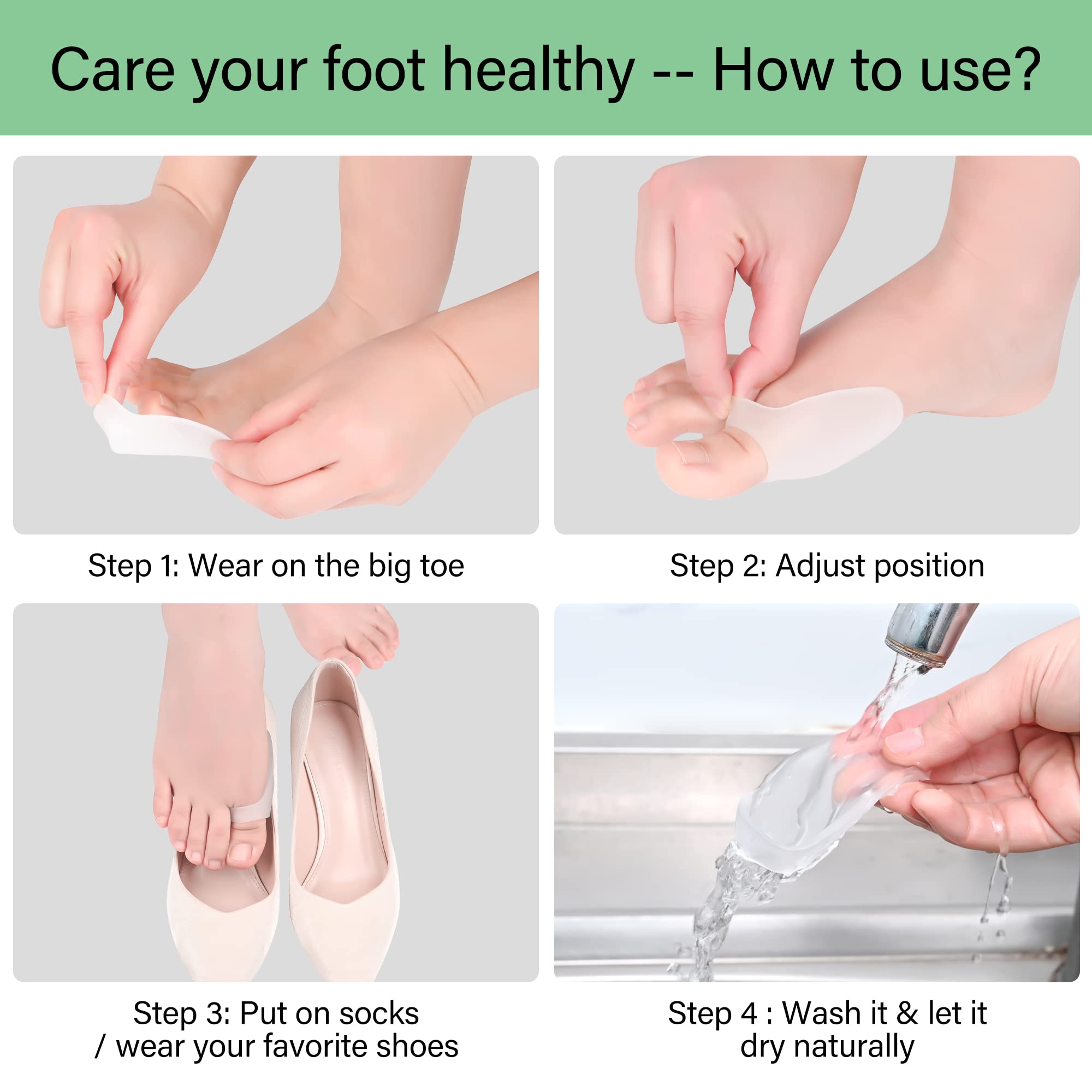 Care your foot healthy -- How to use?

Step 1: Wear on the big toe

Step 2: Adjust position

Step 3: Put on socks / wear your favorite shoes

Step 4 : Wash it & let it dry naturally