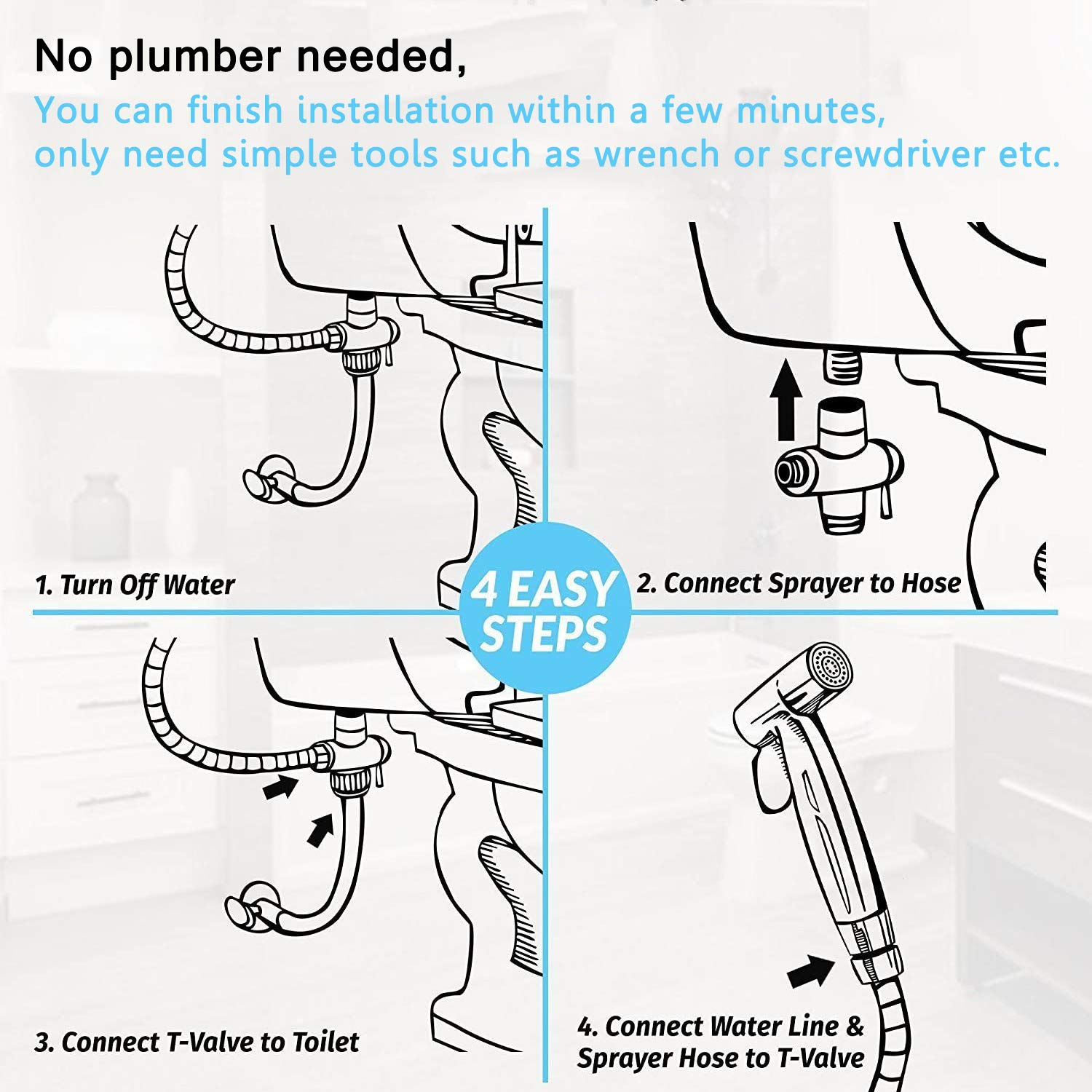 No plumber needed,
You can finish installation within a few minutes,
only need simple tools such as wrench or screwdriver etc.

1. Turn Off Water

4 EASY STEPS

2. Connect Sprayer to Hose

3. Connect T-Valve to Toilet

4. Connect Water Line & Sprayer Hose to T-Valve